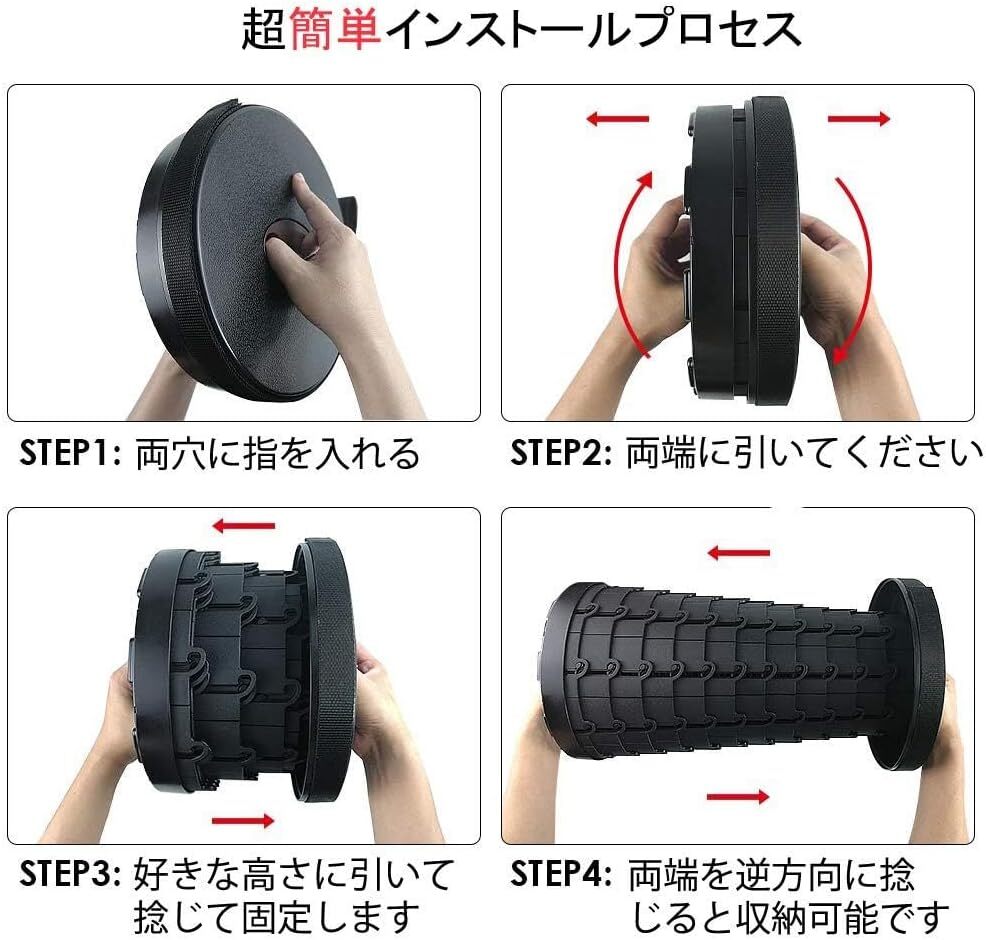 超簡単インストールプロセス

STEP1: 両穴に指を入れる

STEP2: 両端に引いてください

STEP3: 好きな高さに引いて捻じて固定します

STEP4: 両端を逆方向に捻じると収納可能です