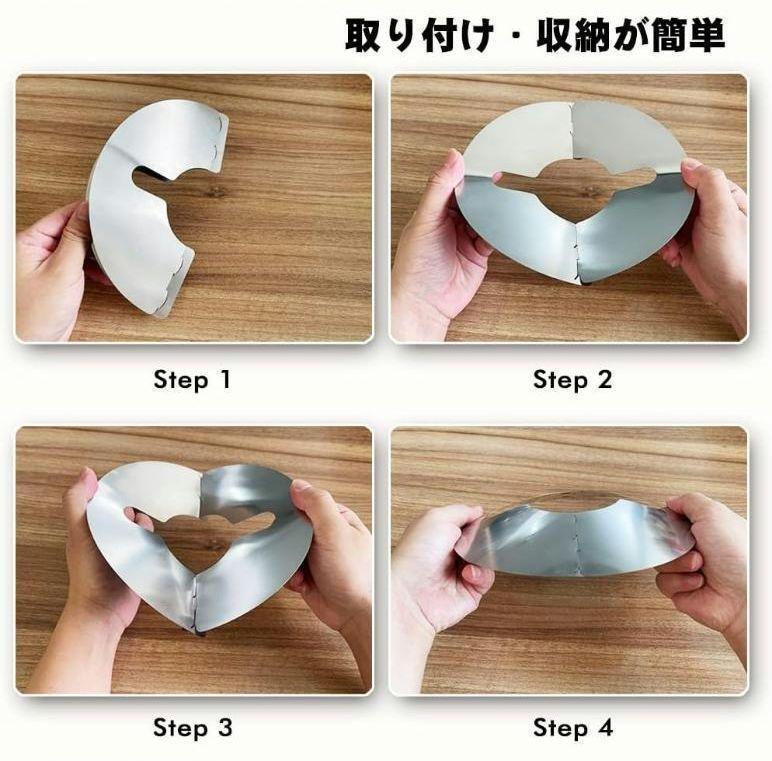 取り付け・収納が簡単

Step 1

Step 2

Step 3

Step 4