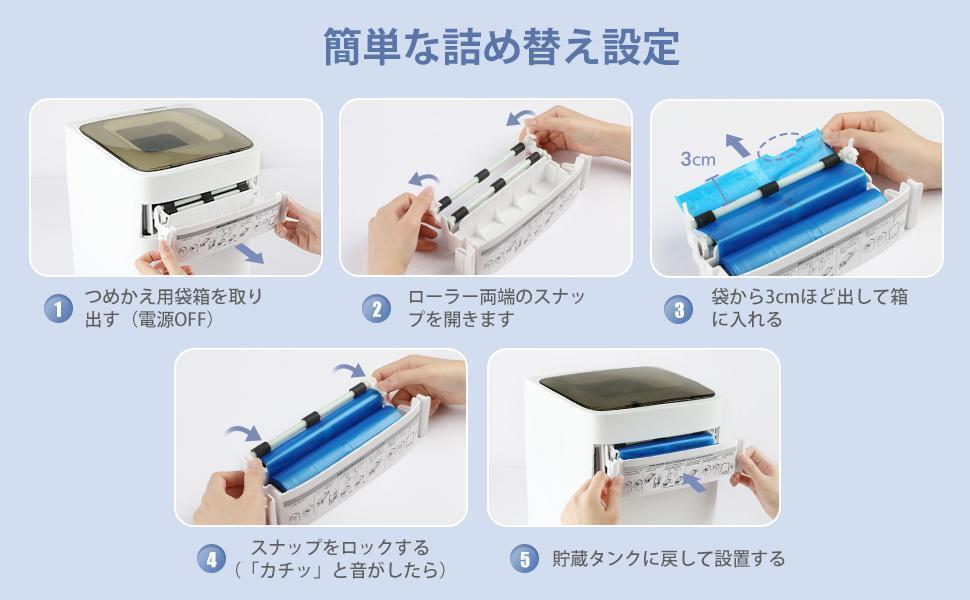 簡単な詰め替え設定

3cm

1 つめかえ用袋箱を取り出す（電源OFF）

2 ローラー両端のスナップを開きます

3 袋から3cmほど出して箱に入れる

4 スナップをロックする（「カチッ」と音がしたら）

5 貯蔵タンクに戻して設置する