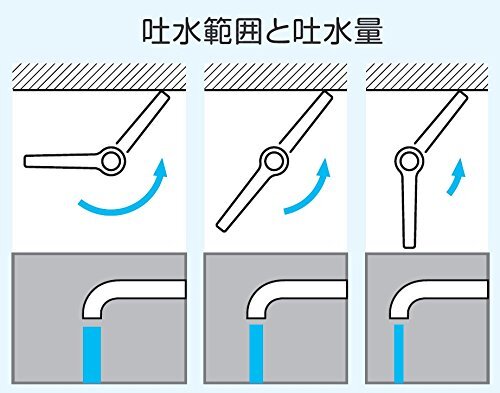 吐水範囲と吐水量