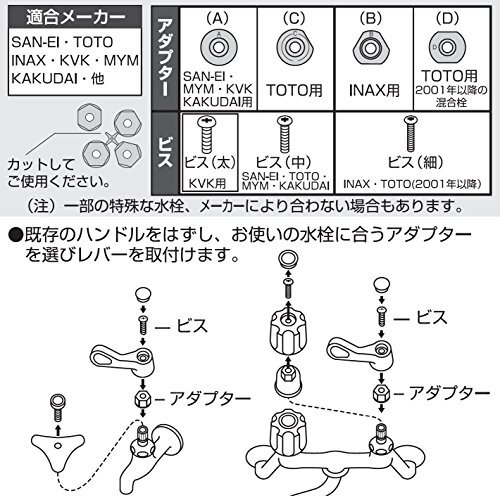 適合メーカー

SAN-EI・TOTO
INAX・KVK・MYM
KAKUDAI・他

カットして
ご使用ください。

| アダプター | (A) SAN-EI・MYM・KVK KAKUDAI用 | (C) TOTO用 | (B) INAX用 | (D) TOTO用 2001年以降の混合栓 |
|---|---|---|---|---|
| ビス | ビス（太） KVK用 | ビス（中） SAN-EI・TOTO・MYM・KAKUDAI | ビス（細） INAX・TOTO(2001年以降) | |

（注）一部の特殊な水栓、メーカーにより合わない場合もあります。

●既存のハンドルをはずし、お使いの水栓に合うアダプターを選びレバーを取付けます。

ビス
アダプター
ビス
アダプター