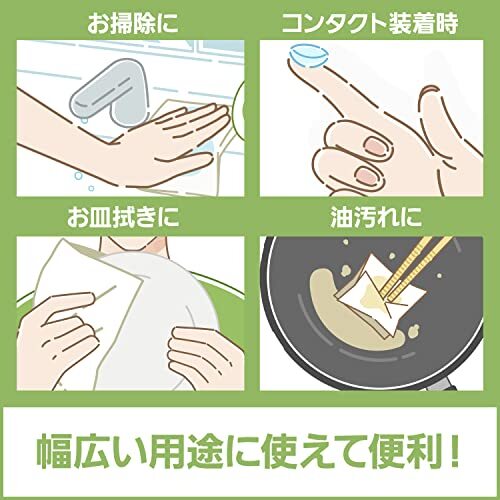 お掃除に

コンタクト装着時

お皿拭きに

油汚れに

幅広い用途に使えて便利！