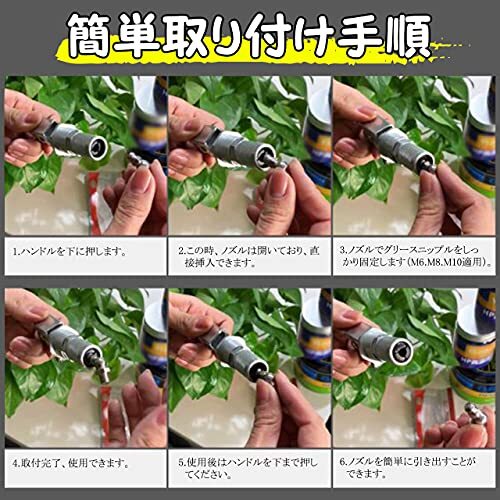 簡単取り付け手順

1.ハンドルを下に押します。

2.この時、ノズルは開いており、直接挿入できます。

3.ノズルでグリースニップルをしっかり固定します（M6,M8,M10適用）。

4.取付完了、使用できます。

5.使用後はハンドルを下まで押してください。

6.ノズルを簡単に引き出すことができます。