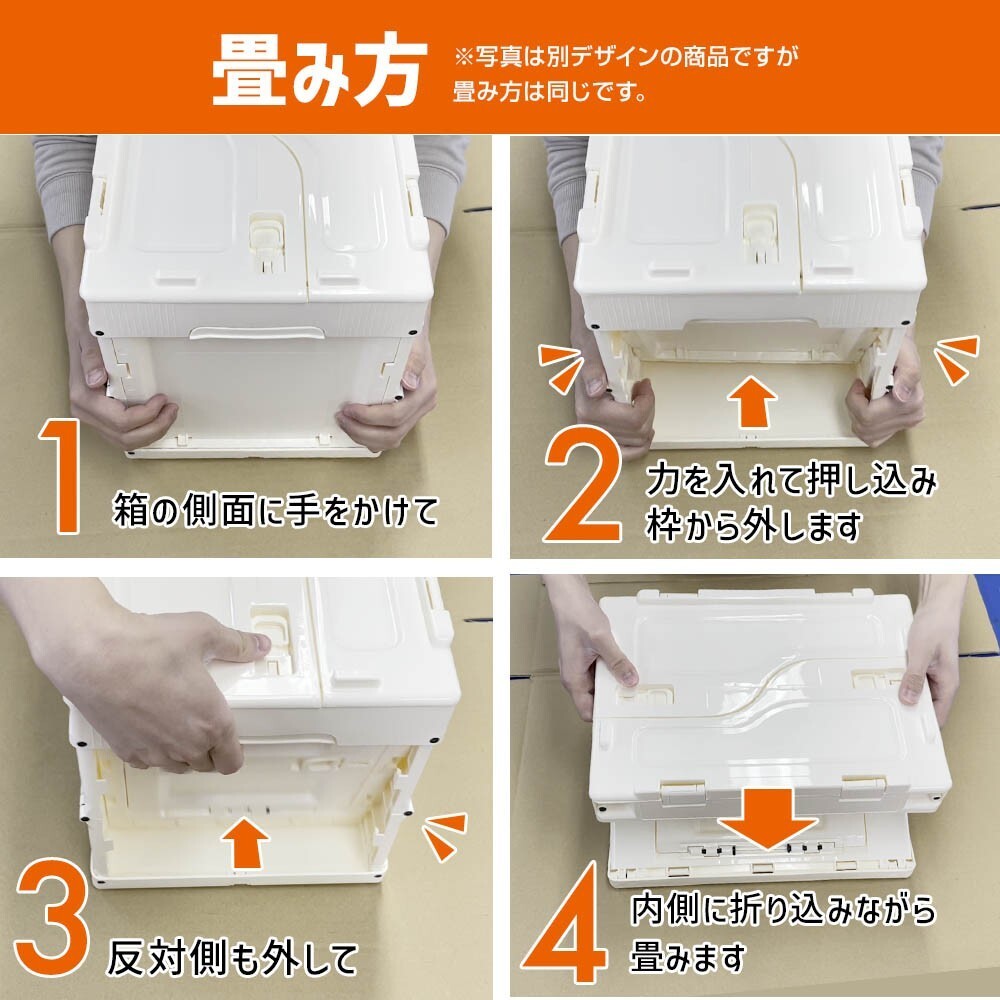 畳み方 ※写真は別デザインの商品ですが畳み方は同じです。

1 箱の側面に手をかけて

2 力を入れて押し込み枠から外します

3 反対側も外して

4 内側に折り込みながら畳みます