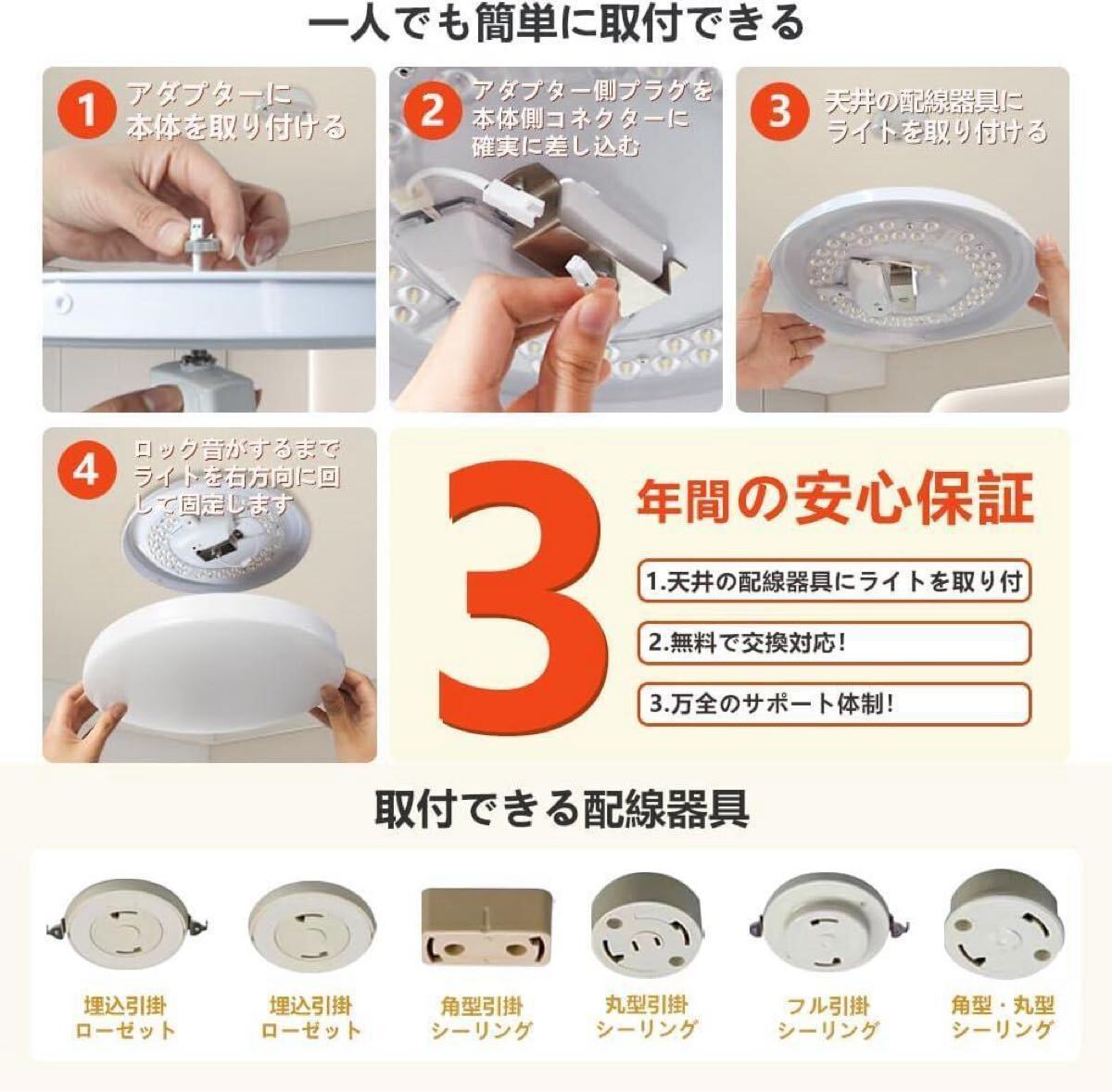 一人でも簡単に取付できる

1 アダプターに本体を取り付ける

2 アダプター側プラグを本体側コネクターに確実に差し込む

3 天井の配線器具にライトを取り付ける

4 ロック音がするまでライトを右方向に回して固定します

3 年間の安心保証

1.天井の配線器具にライトを取り付

2.無料で交換対応!

3.万全のサポート体制!

取付できる配線器具

埋込引掛ローゼット

埋込引掛ローゼット

角型引掛シーリング

丸型引掛シーリング

フル引掛シーリング

角型・丸型シーリング