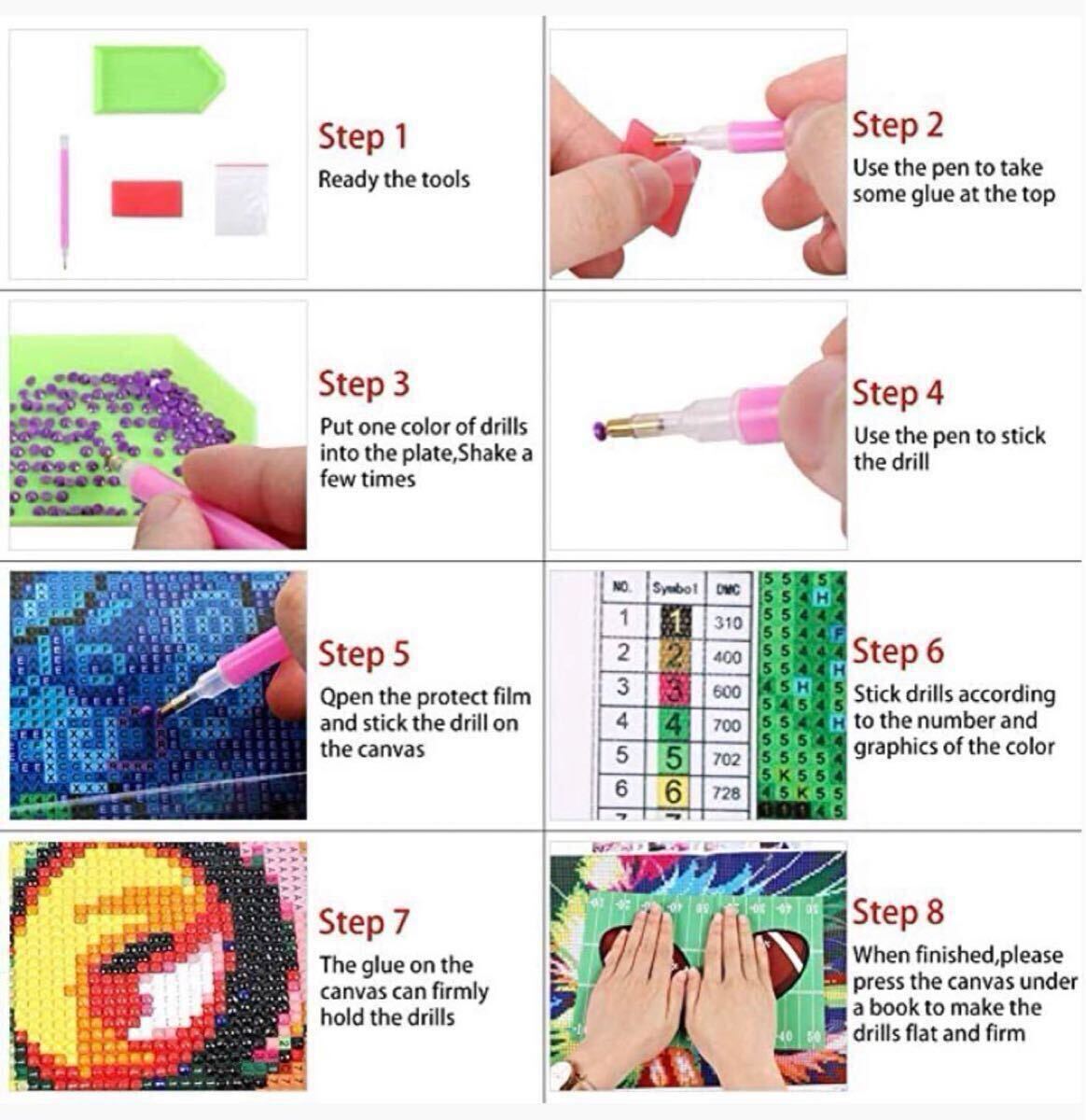 Step 1
Ready the tools

Step 2
Use the pen to take some glue at the top

Step 3
Put one color of drills into the plate,Shake a few times

Step 4
Use the pen to stick the drill

Step 5
Qpen the protect film and stick the drill on the canvas

| NO. | Symbol | DMC |
|---|---|---|
| 1 | 1 | 310 |
| 2 | 2 | 400 |
| 3 | 3 | 600 |
| 4 | 4 | 700 |
| 5 | 5 | 702 |
| 6 | 6 | 728 |

Step 6
Stick drills according to the number and graphics of the color

Step 7
The glue on the canvas can firmly hold the drills

Step 8
When finished,please press the canvas under a book to make the drills flat and firm