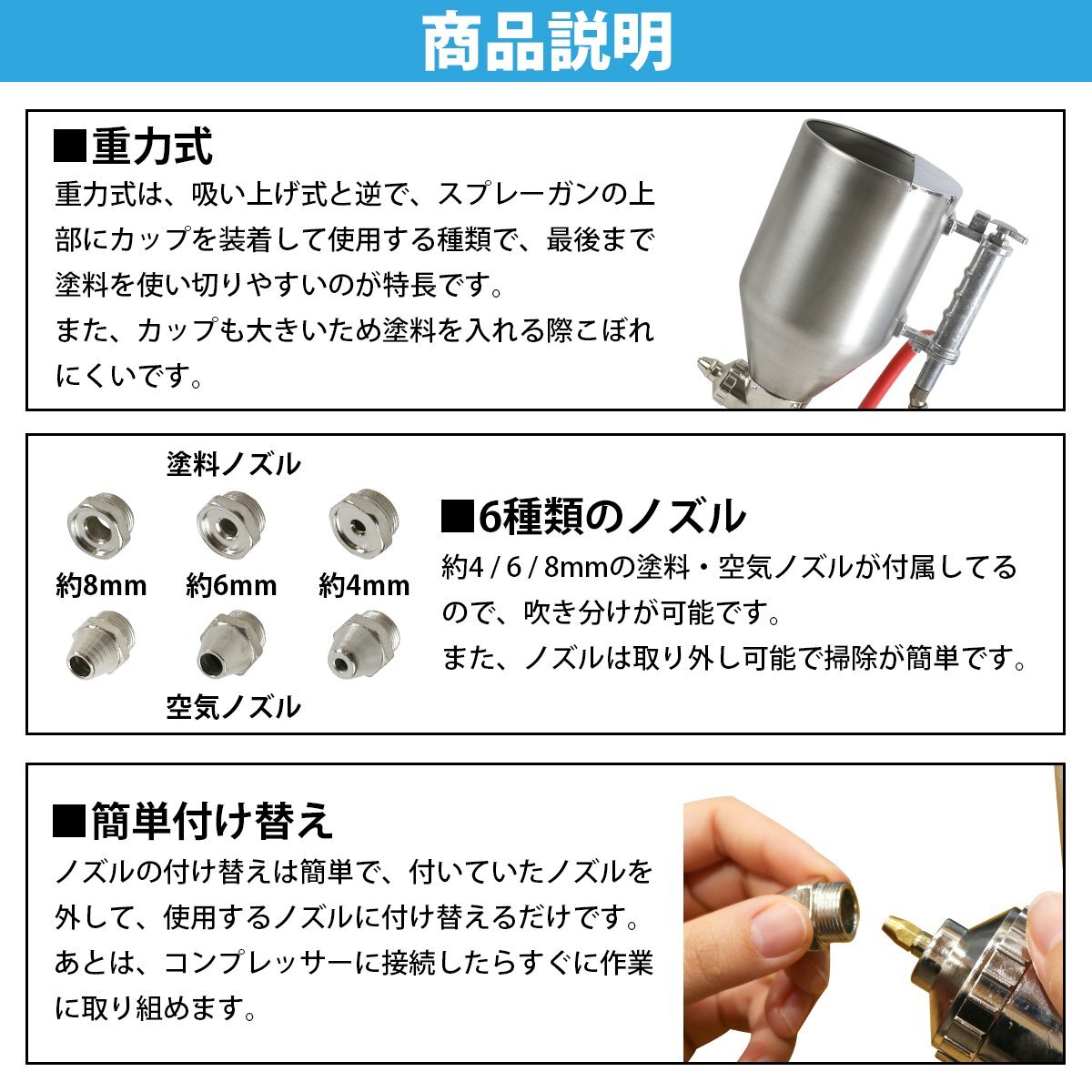 商品説明

■重力式
重力式は、吸い上げ式と逆で、スプレーガンの上部にカップを装着して使用する種類で、最後まで塗料を使い切りやすいのが特長です。
また、カップも大きいため塗料を入れる際こぼれにくいです。

塗料ノズル
約8mm 約6mm 約4mm
空気ノズル

■6種類のノズル
約4 / 6 / 8mmの塗料・空気ノズルが付属してるので、吹き分けが可能です。
また、ノズルは取り外し可能で掃除が簡単です。

■簡単付け替え
ノズルの付け替えは簡単で、付いていたノズルを外して、使用するノズルに付け替えるだけです。
あとは、コンプレッサーに接続したらすぐに作業に取り組めます。