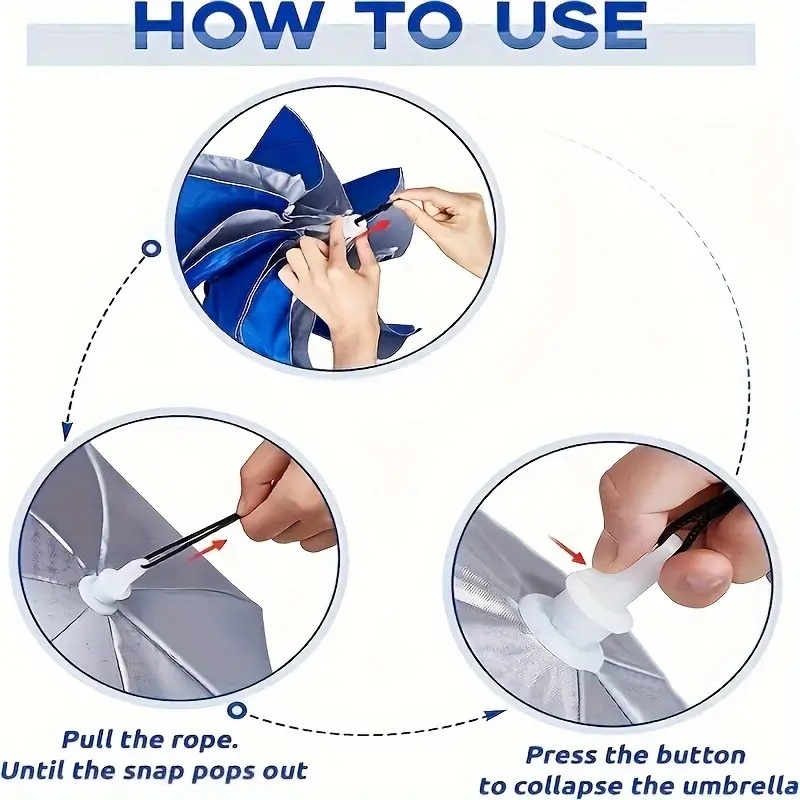 HOW TO USE

Pull the rope.
Until the snap pops out

Press the button
to collapse the umbrella