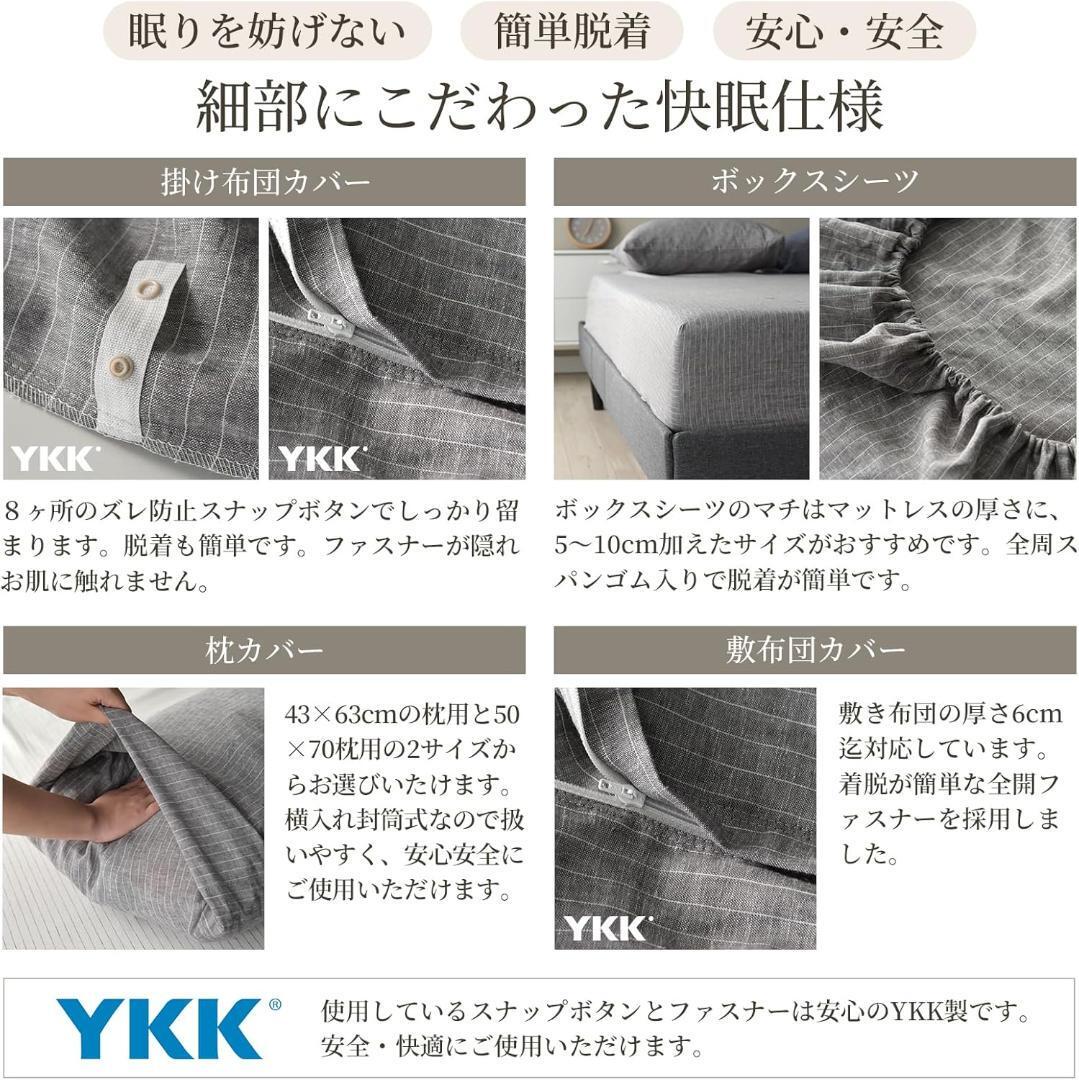 眠りを妨げない

簡単脱着

安心・安全

細部にこだわった快眠仕様

掛け布団カバー

YKK

YKK

８ヶ所のズレ防止スナップボタンでしっかり留まります。脱着も簡単です。ファスナーが隠れお肌に触れません。

ボックスシーツ

ボックスシーツのマチはマットレスの厚さに、5〜10cm加えたサイズがおすすめです。全周スパンゴム入りで脱着が簡単です。

枕カバー

43×63cmの枕用と50×70枕用の2サイズからお選びいたけます。横入れ封筒式なので扱いやすく、安心安全にご使用いただけます。

敷布団カバー

YKK

敷き布団の厚さ6cm迄対応しています。着脱が簡単な全開ファスナーを採用しました。

YKK®

使用しているスナップボタンとファスナーは安心のYKK製です。安全・快適にご使用いただけます。