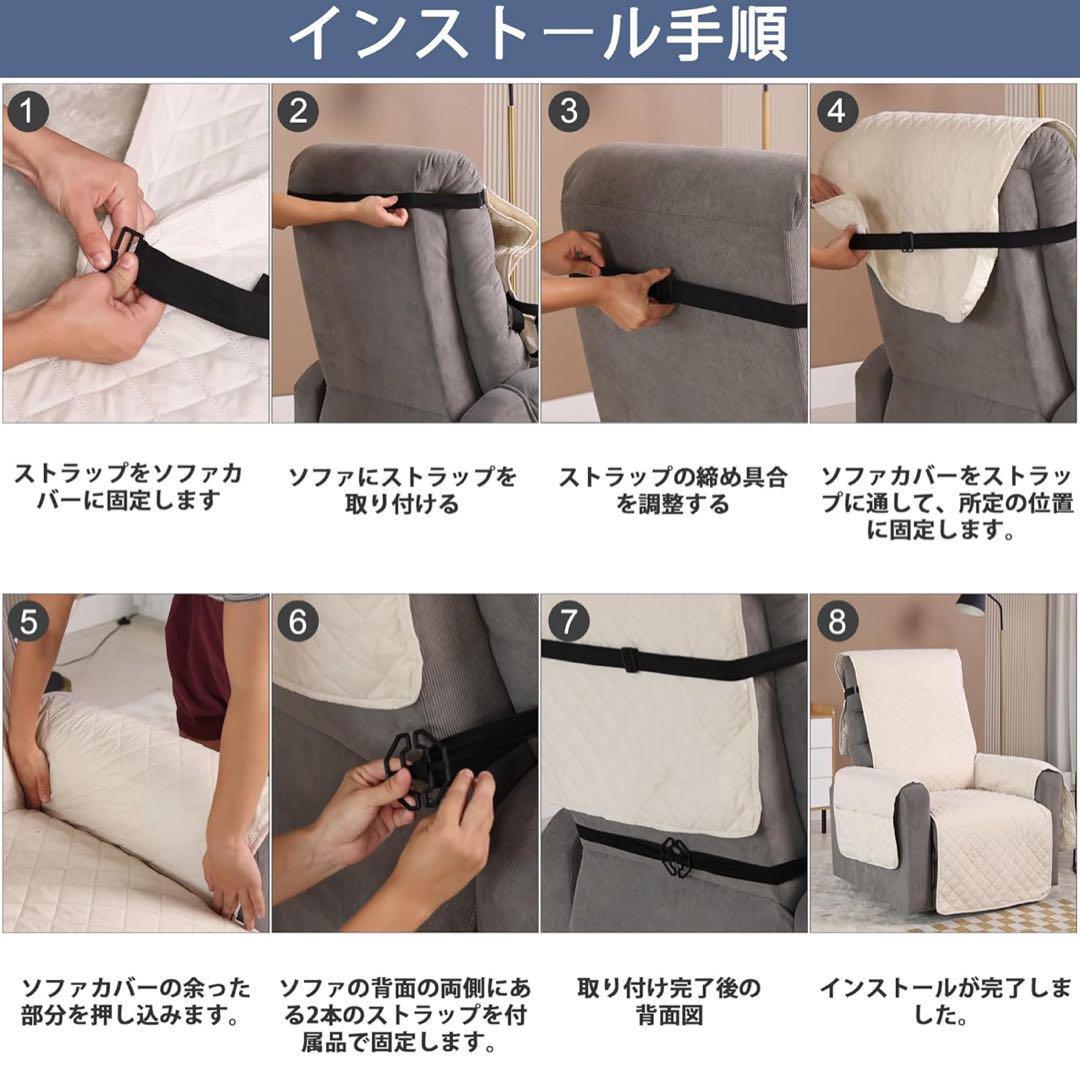 インストール手順

1

ストラップをソファカバーに固定します

2

ソファにストラップを取り付ける

3

ストラップの締め具合を調整する

4

ソファカバーをストラップに通して、所定の位置に固定します。

5

ソファカバーの余った部分を押し込みます。

6

ソファの背面の両側にある2本のストラップを付属品で固定します。

7

取り付け完了後の背面図

8

インストールが完了しました。