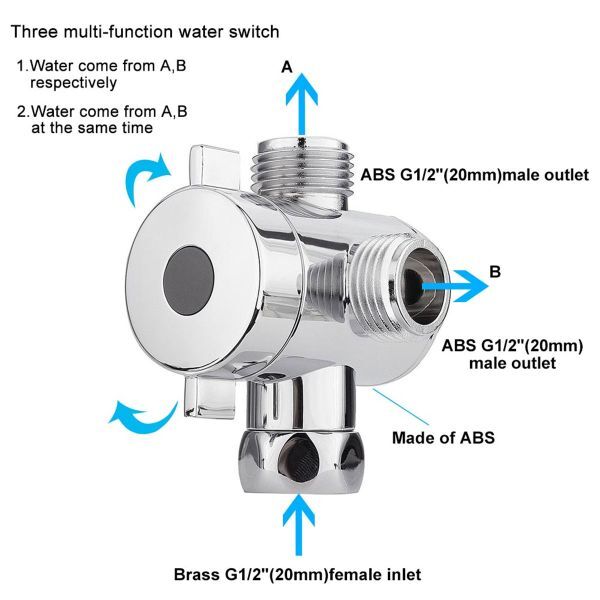 Three multi-function water switch

1.Water come from A,B respectively

2.Water come from A,B at the same time

A

ABS G1/2"(20mm)male outlet

B

ABS G1/2"(20mm) male outlet

Made of ABS

Brass G1/2"(20mm)female inlet