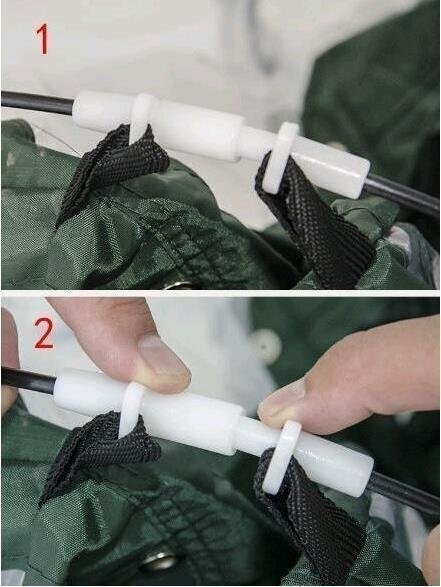 1

2