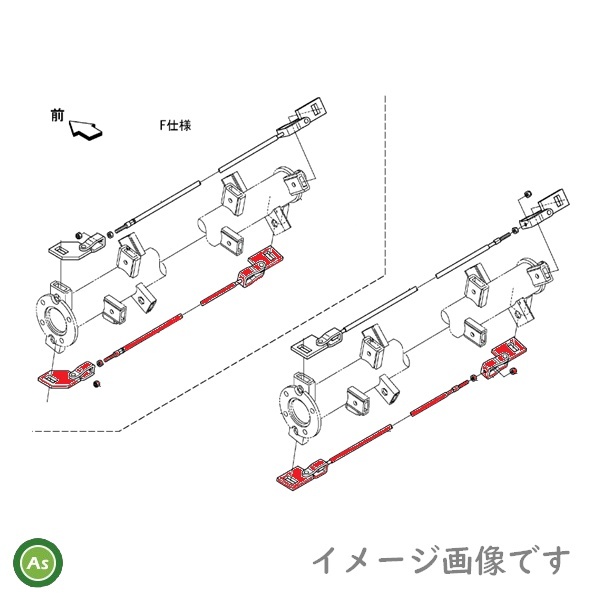 前

F仕様

As

イメージ画像です