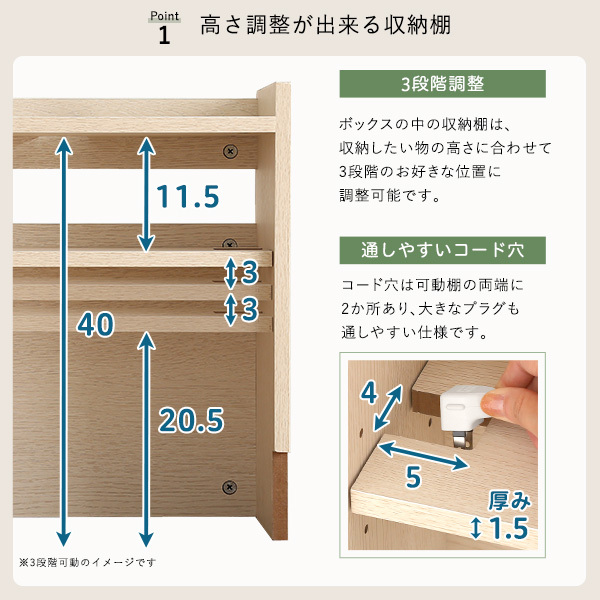 Point 1 高さ調整が出来る収納棚

11.5

3

3

40

20.5

※3段階可動のイメージです

3段階調整

ボックスの中の収納棚は、収納したい物の高さに合わせて3段階のお好きな位置に調整可能です。

通しやすいコード穴

コード穴は可動棚の両端に2か所あり、大きなプラグも通しやすい仕様です。

4

5

厚み

1.5