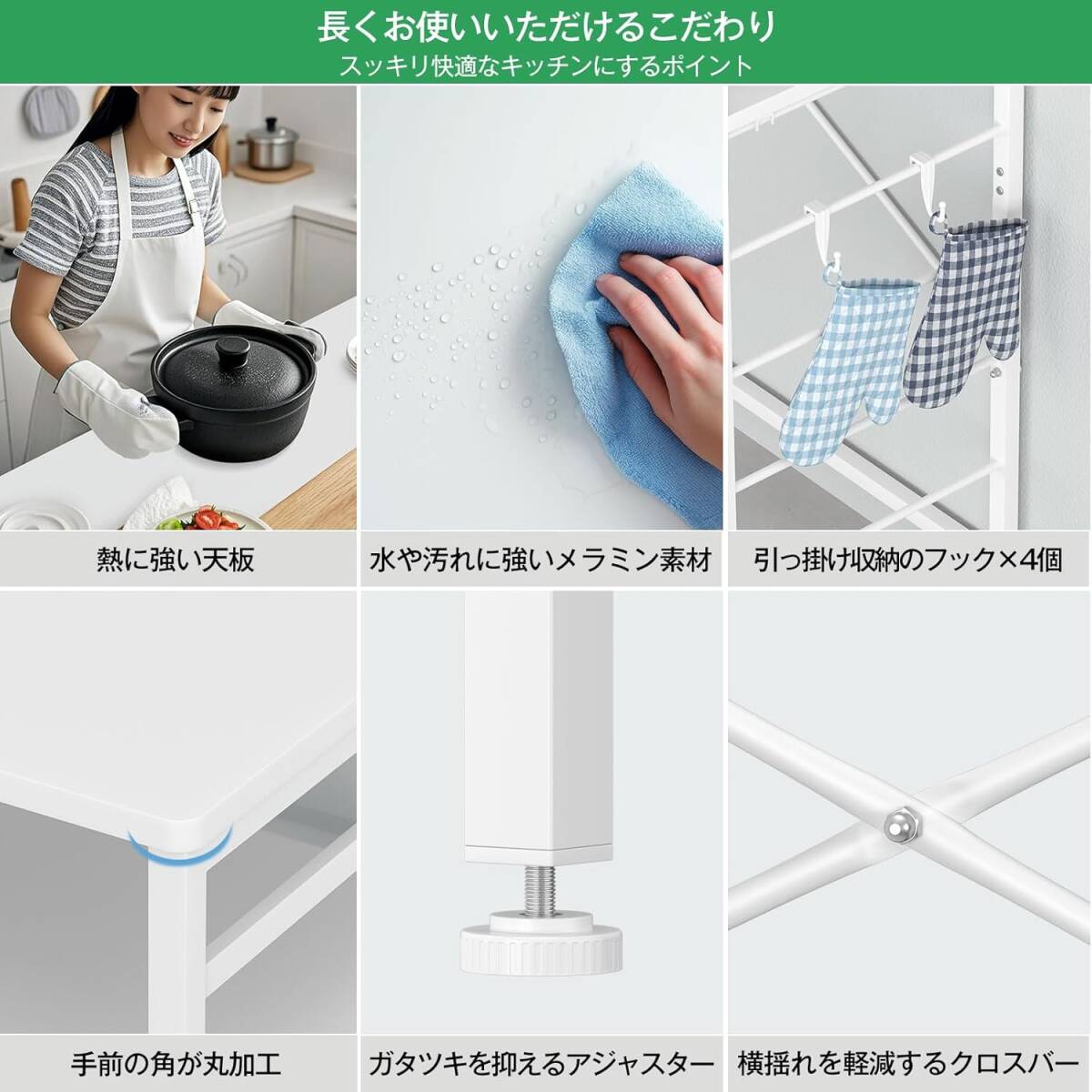 長くお使いいただけるこだわり
スッキリ快適なキッチンにするポイント

熱に強い天板

水や汚れに強いメラミン素材

引っ掛け収納のフック×4個

手前の角が丸加工

ガタツキを抑えるアジャスター

横揺れを軽減するクロスバー