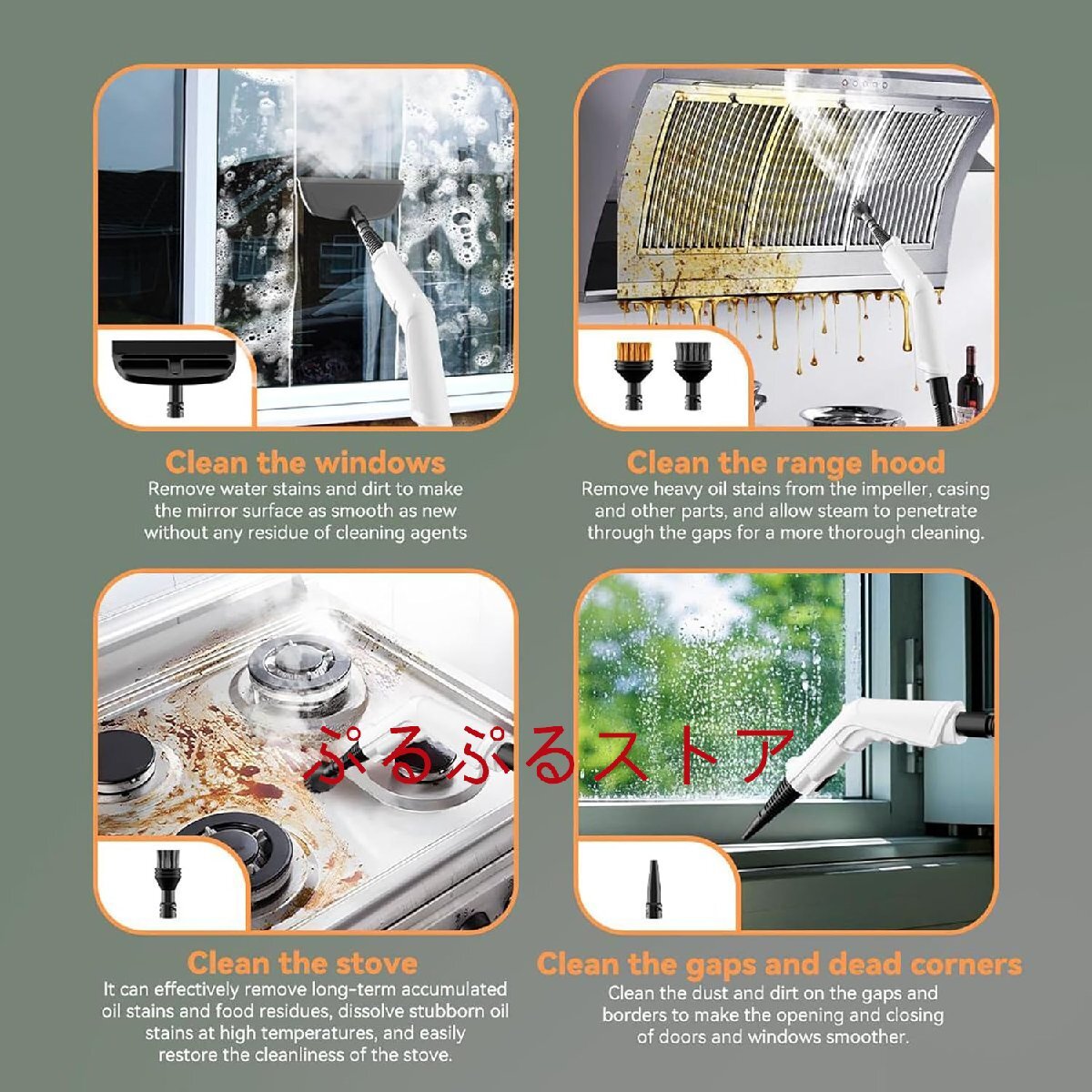 Clean the windows
Remove water stains and dirt to make the mirror surface as smooth as new without any residue of cleaning agents

Clean the range hood
Remove heavy oil stains from the impeller, casing and other parts, and allow steam to penetrate through the gaps for a more thorough cleaning.

ぷるぷるストア

Clean the stove
It can effectively remove long-term accumulated oil stains and food residues, dissolve stubborn oil stains at high temperatures, and easily restore the cleanliness of the stove.

Clean the gaps and dead corners
Clean the dust and dirt on the gaps and borders to make the opening and closing of doors and windows smoother.