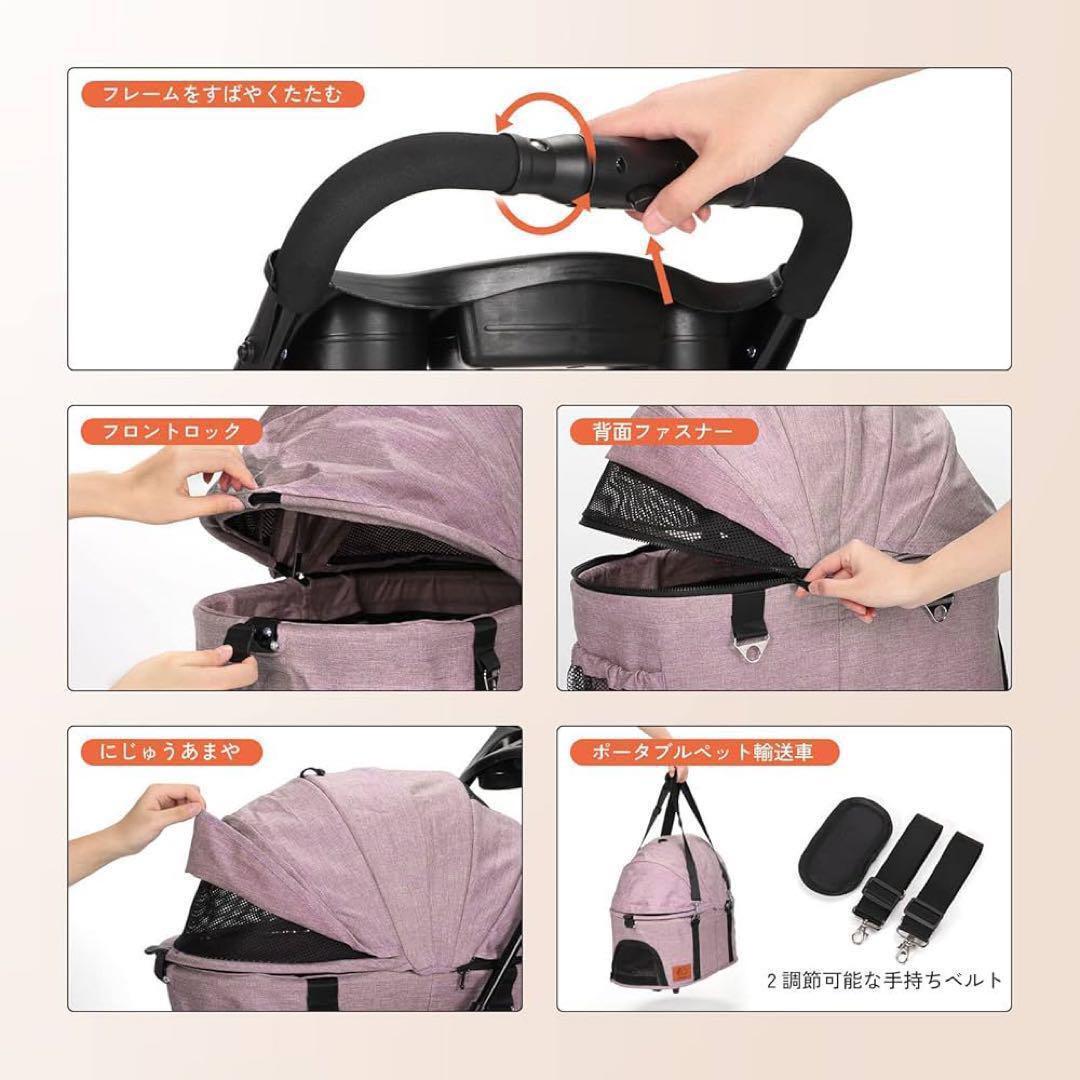 フレームをすばやくたたむ

フロントロック

背面ファスナー

にじゅうあまや

ポータブルペット輸送車

2 調節可能な手持ちベルト