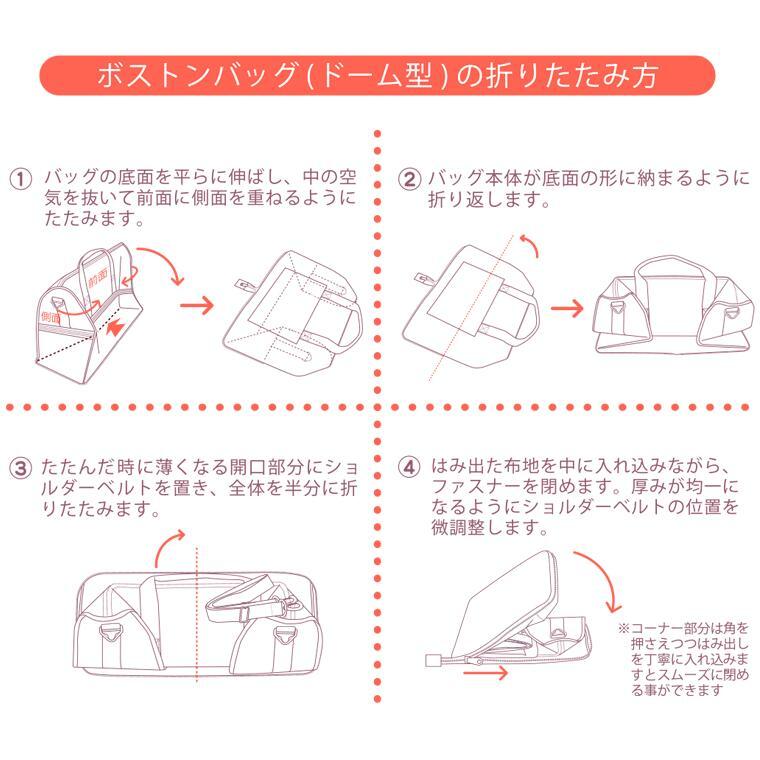 ボストンバッグ(ドーム型)の折りたたみ方

① バッグの底面を平らに伸ばし、中の空気を抜いて前面に側面を重ねるようにたたみます。

前面
側面

② バッグ本体が底面の形に納まるように折り返します。

③ たたんだ時に薄くなる開口部分にショルダーベルトを置き、全体を半分に折りたたみます。

④ はみ出た布地を中に入れ込みながら、ファスナーを閉めます。厚みが均一になるようにショルダーベルトの位置を微調整します。

※コーナー部分は角を押さえつつはみ出しを丁寧に入れ込みますとスムーズに閉める事ができます