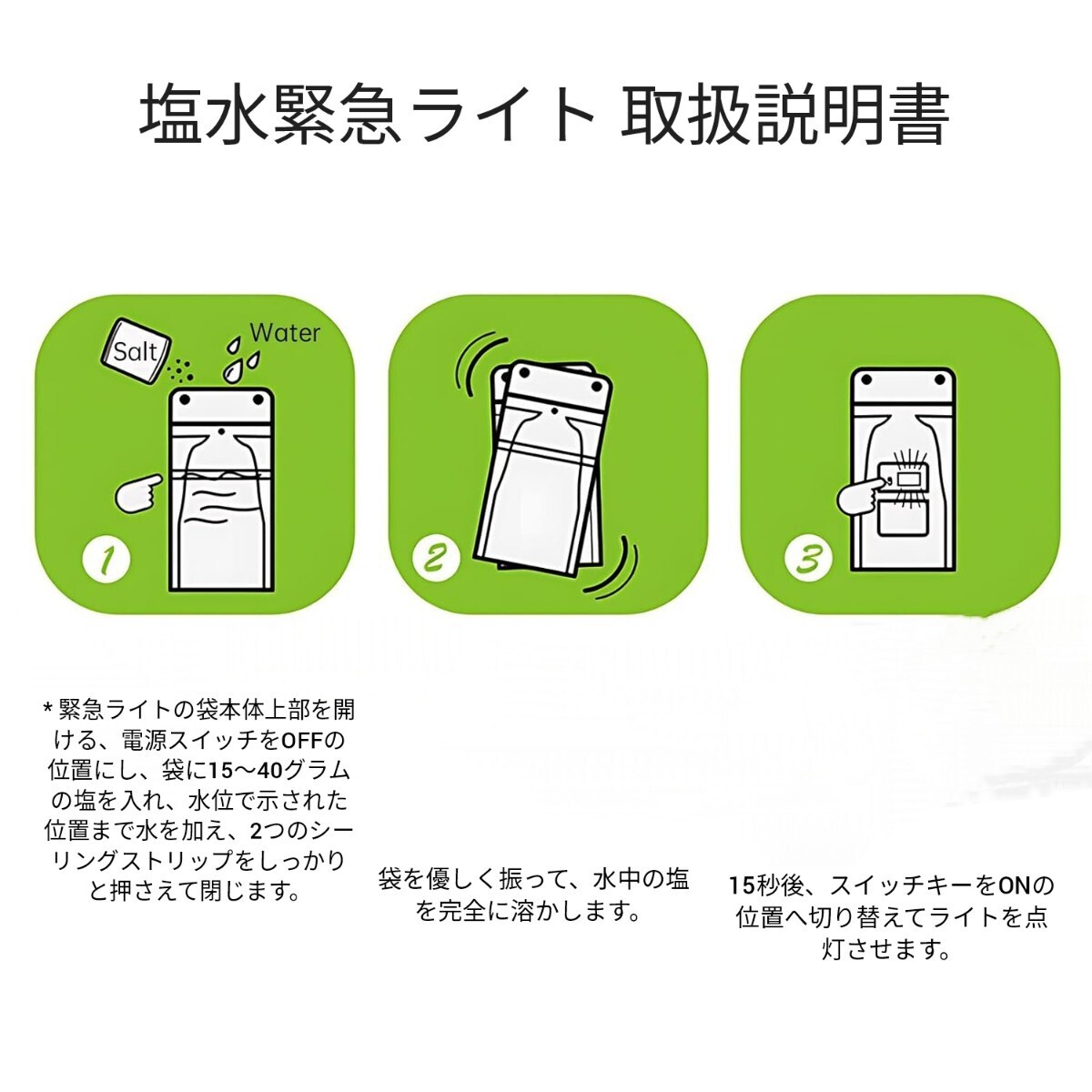 塩水緊急ライト 取扱説明書

Salt

Water

1

2

3

* 緊急ライトの袋本体上部を開ける、電源スイッチをOFFの位置にし、袋に15～40グラムの塩を入れ、水位で示された位置まで水を加え、2つのシーリングストリップをしっかりと押さえて閉じます。

袋を優しく振って、水中の塩を完全に溶かします。

15秒後、スイッチキーをONの位置へ切り替えてライトを点灯させます。