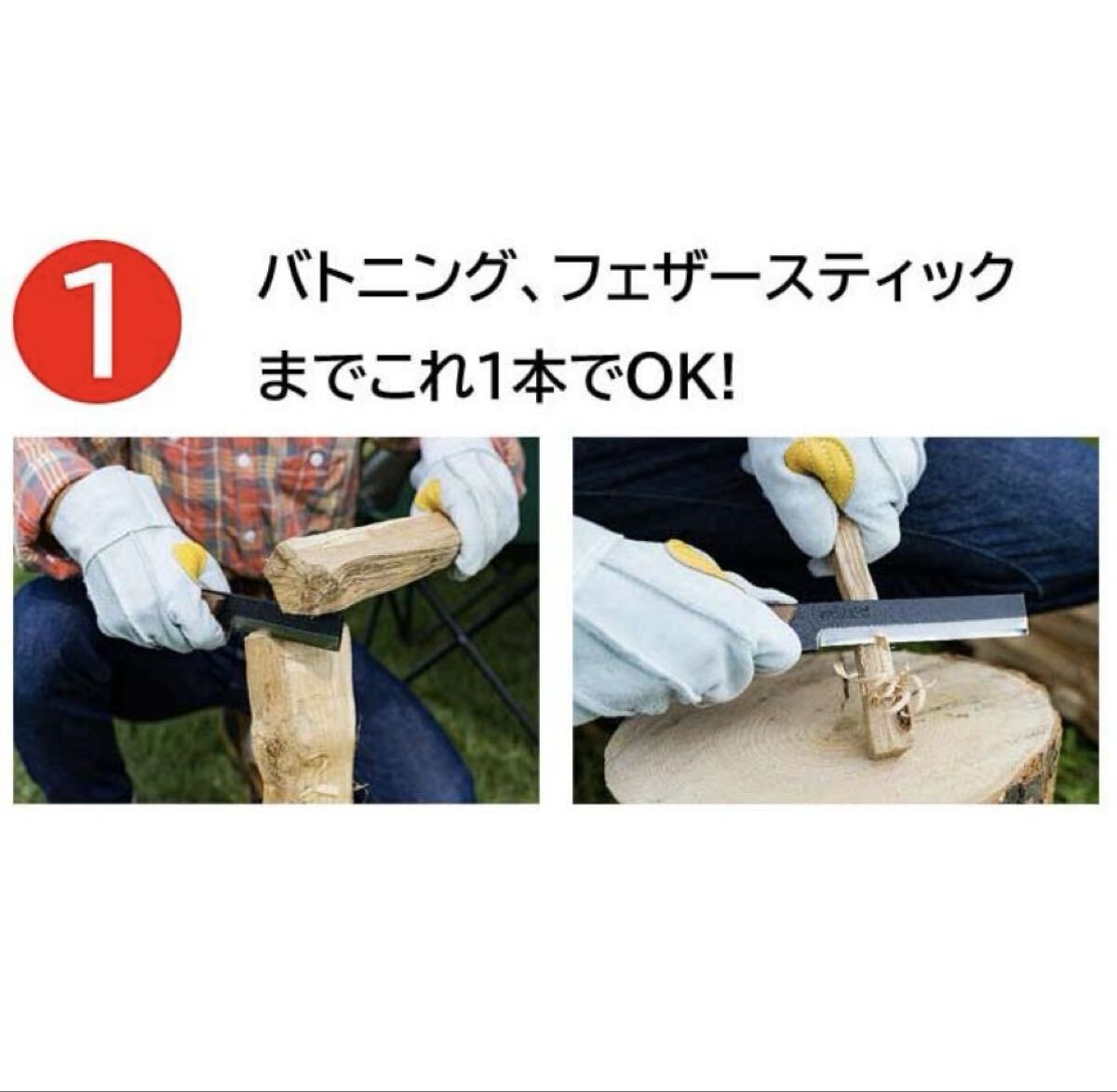 1

バトニング、フェザースティック までこれ1本でOK!