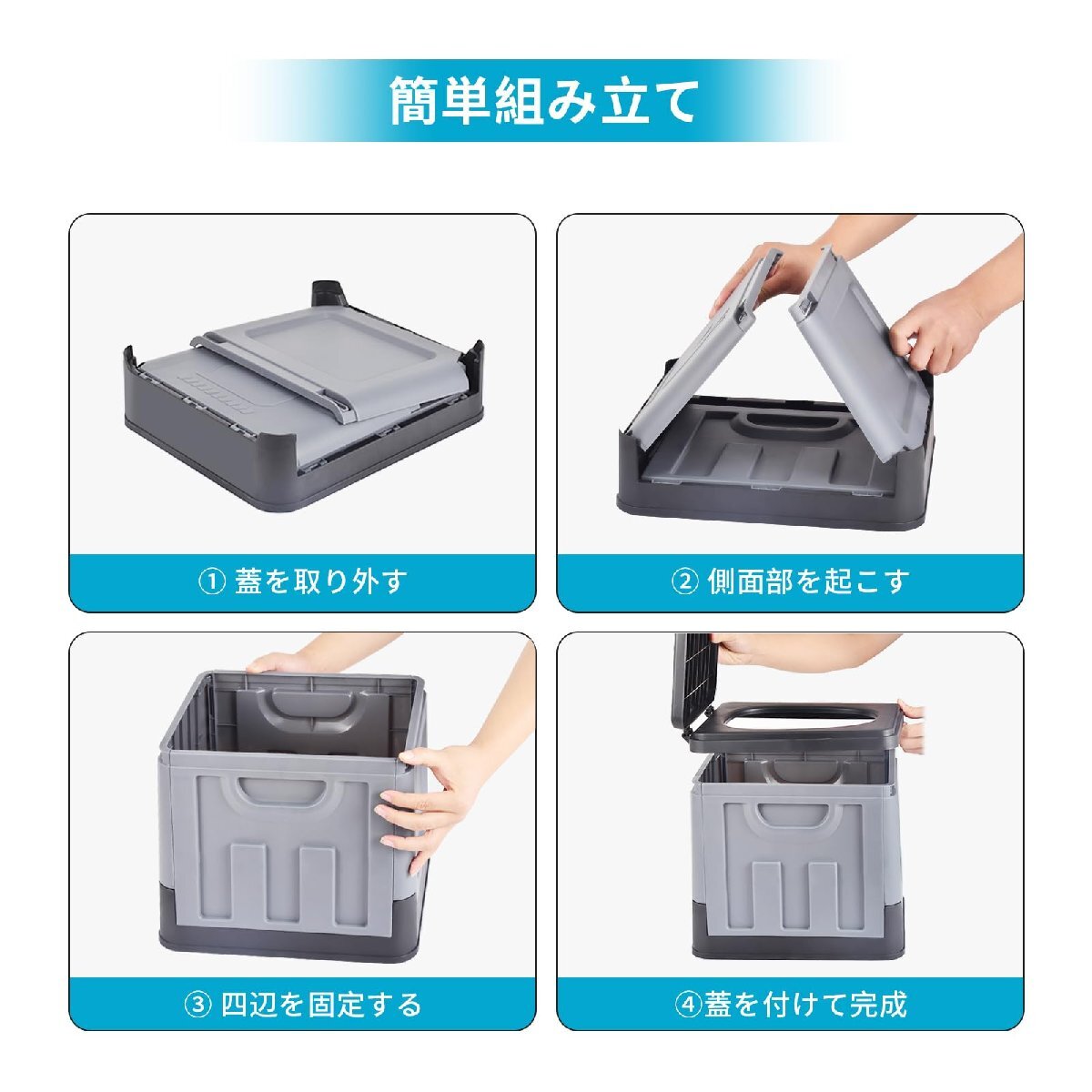 簡単組み立て

① 蓋を取り外す

② 側面部を起こす

③ 四辺を固定する

④蓋を付けて完成