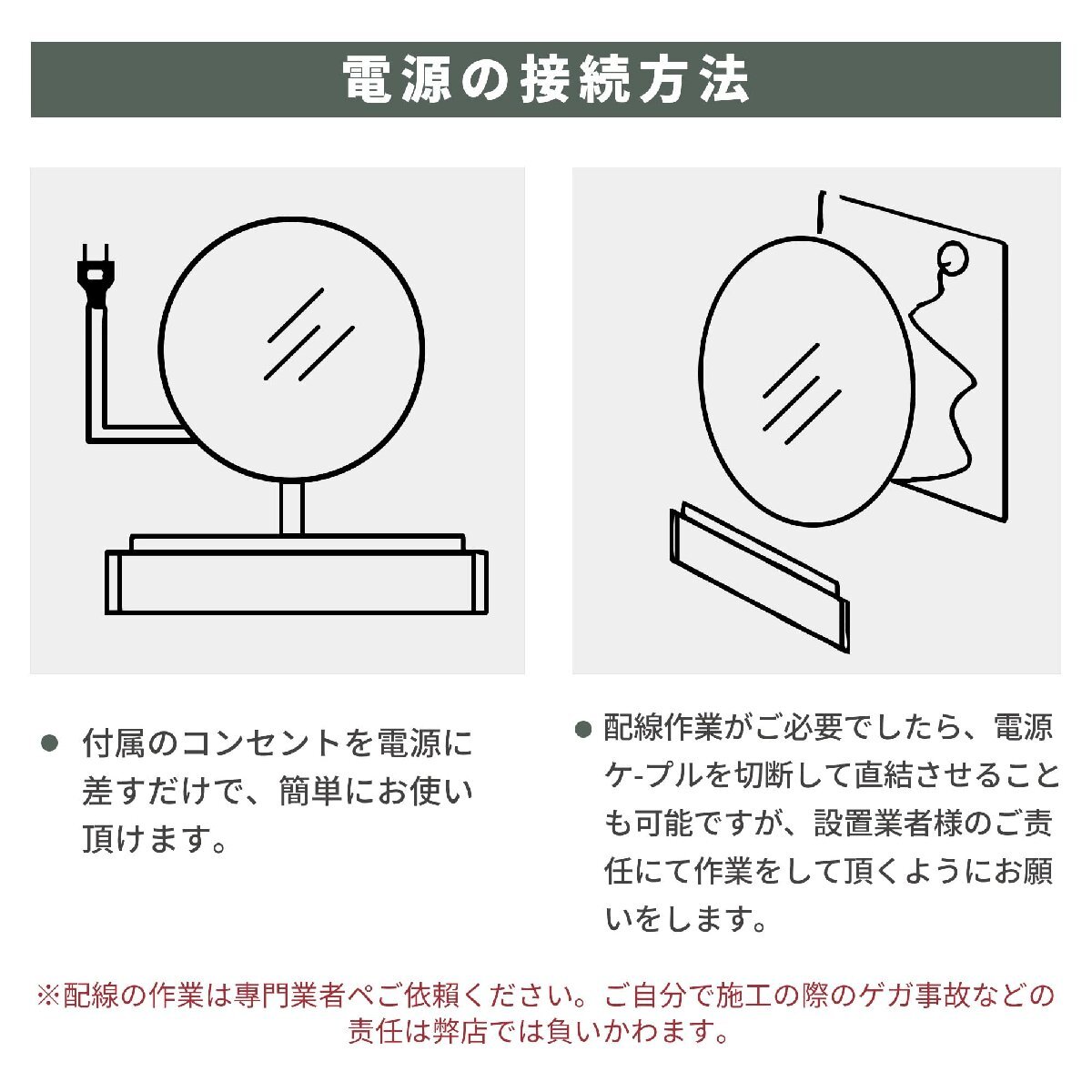 電源の接続方法

● 付属のコンセントを電源に差すだけで、簡単にお使い頂けます。

● 配線作業がご必要でしたら、電源ケ-プルを切断して直結させることも可能ですが、設置業者様のご責任にて作業をして頂くようにお願いをします。

※配線の作業は専門業者ぺご依頼ください。ご自分で施工の際のゲガ事故などの責任は弊店では負いかわます。