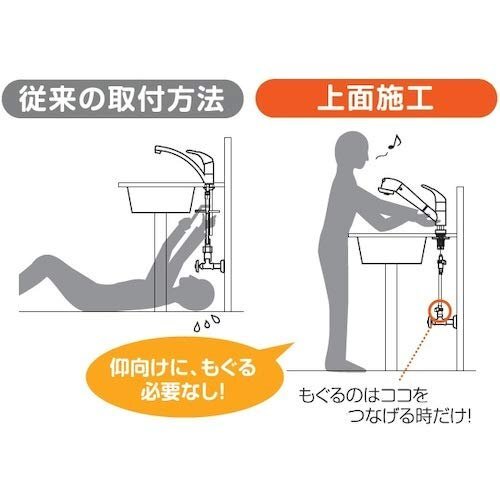 従来の取付方法

上面施工

仰向けに、もぐる必要なし!

もぐるのはココをつなげる時だけ!