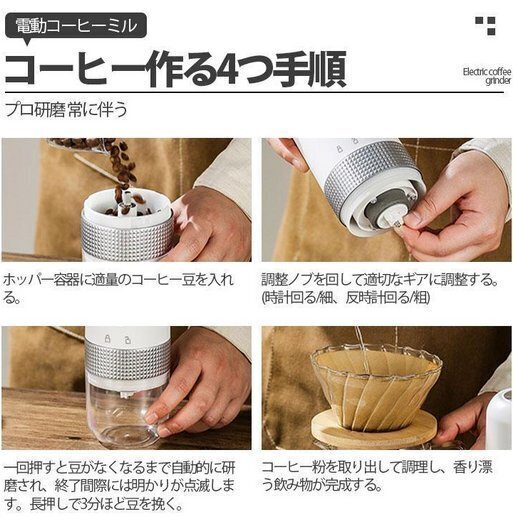 電動コーヒーミル

コーヒー作る4つ手順

Electric coffee grinder

プロ研磨 常に伴う

ホッパー容器に適量のコーヒー豆を入れる。

調整ノブを回して適切なギアに調整する。(時計回る/細、反時計回る/粗)

一回押すと豆がなくなるまで自動的に研磨され、終了間際には明かりが点滅します。長押しで3分ほど豆を挽く。

コーヒー粉を取り出して調理し、香り漂う飲み物が完成する。