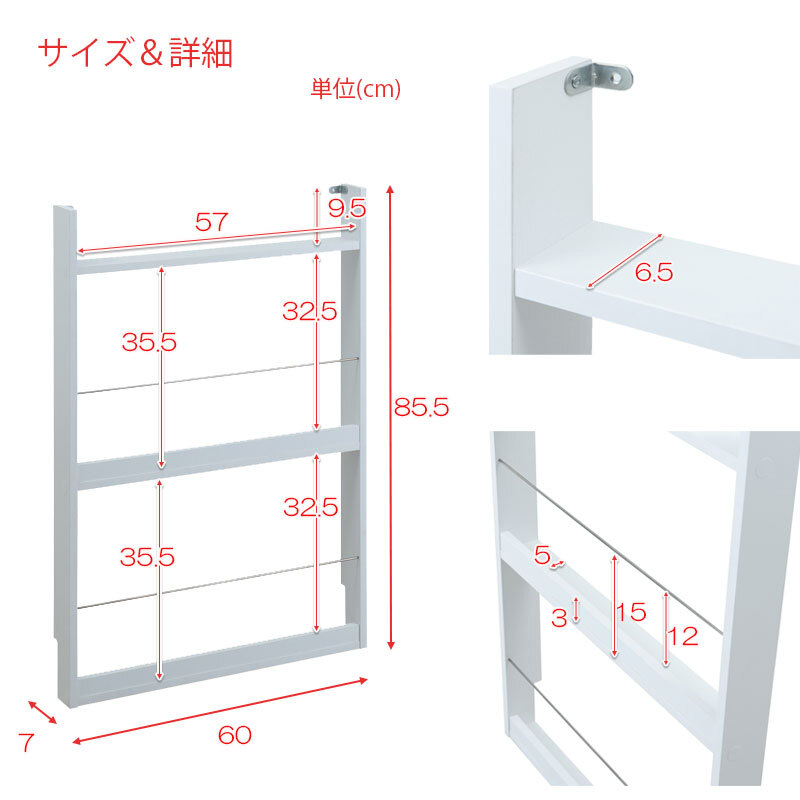 サイズ＆詳細

単位(cm)

57

9.5

35.5

32.5

85.5

35.5

32.5

7

60

6.5

5

3

15

12