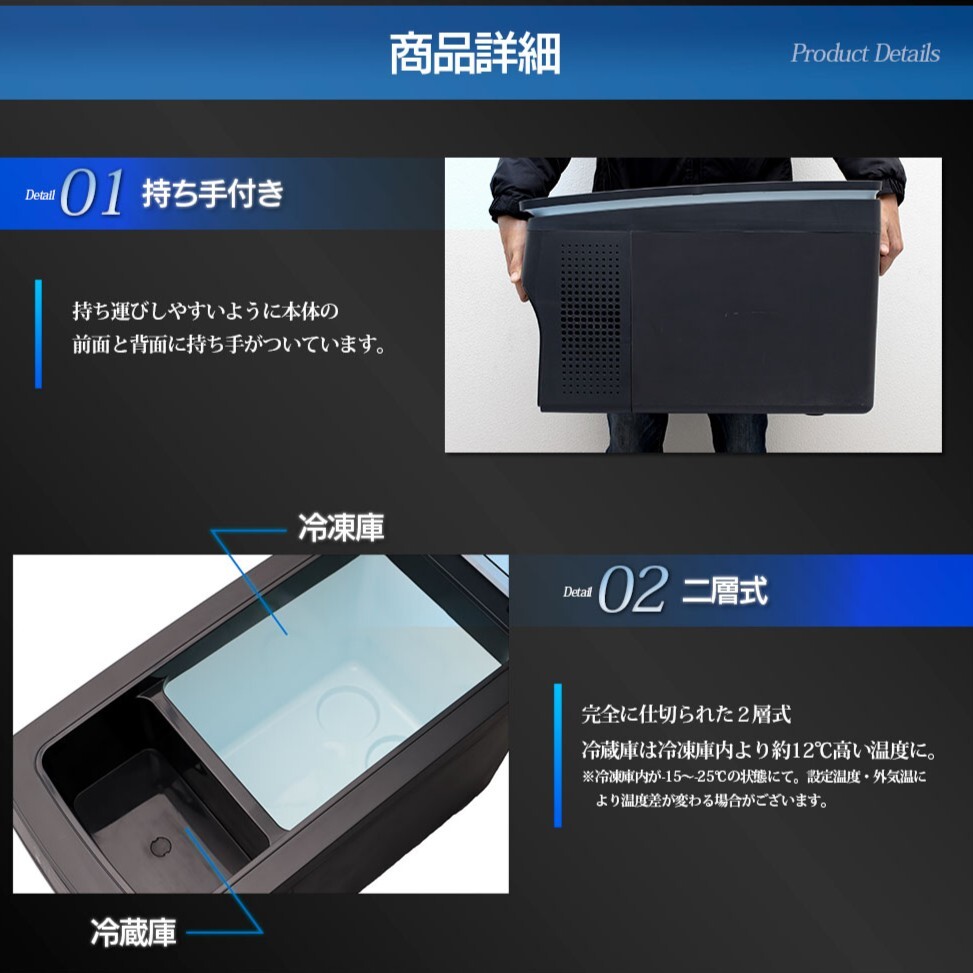 商品詳細

Product Details

Detail 01 持ち手付き

持ち運びしやすいように本体の前面と背面に持ち手がついています。

冷凍庫

Detail 02 二層式

完全に仕切られた２層式
冷蔵庫は冷凍庫内より約12℃高い温度に。
※冷凍庫内が-15～-25℃の状態にて。設定温度・外気温により温度差が変わる場合がございます。

冷蔵庫