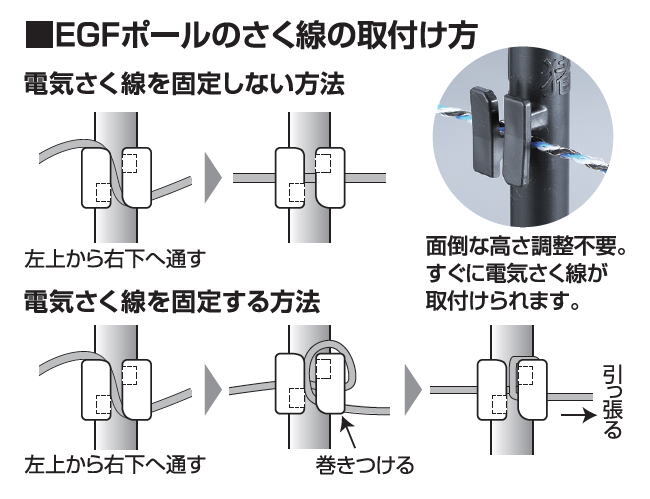 ■EGFポールのさく線の取付け方

電気さく線を固定しない方法

左上から右下へ通す

面倒な高さ調整不要。すぐに電気さく線が取付けられます。

電気さく線を固定する方法

左上から右下へ通す

巻きつける

引っ張る