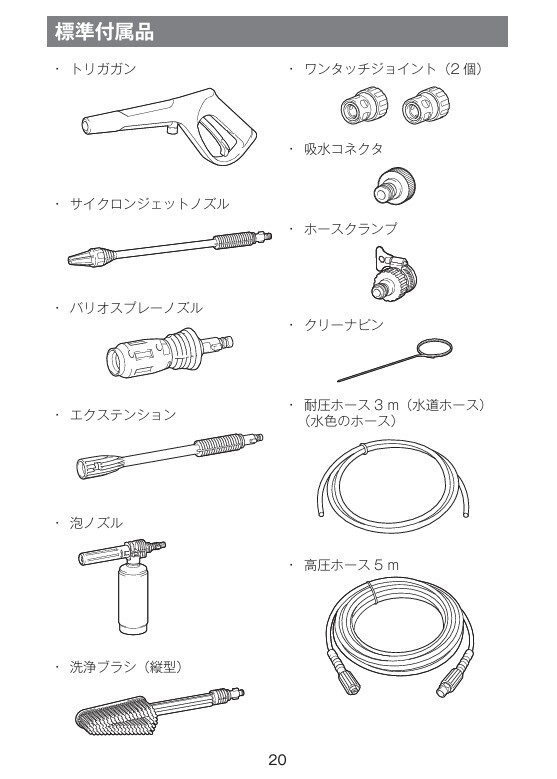 標準付属品

・ トリガガン

・ サイクロンジェットノズル

・ バリオスプレーノズル

・ エクステンション

・ 泡ノズル

・ 洗浄ブラシ（縦型）

・ ワンタッチジョイント（2 個）

・ 吸水コネクタ

・ ホースクランプ

・ クリーナピン

・ 耐圧ホース 3 m（水道ホース）（水色のホース）

・ 高圧ホース 5 m

20