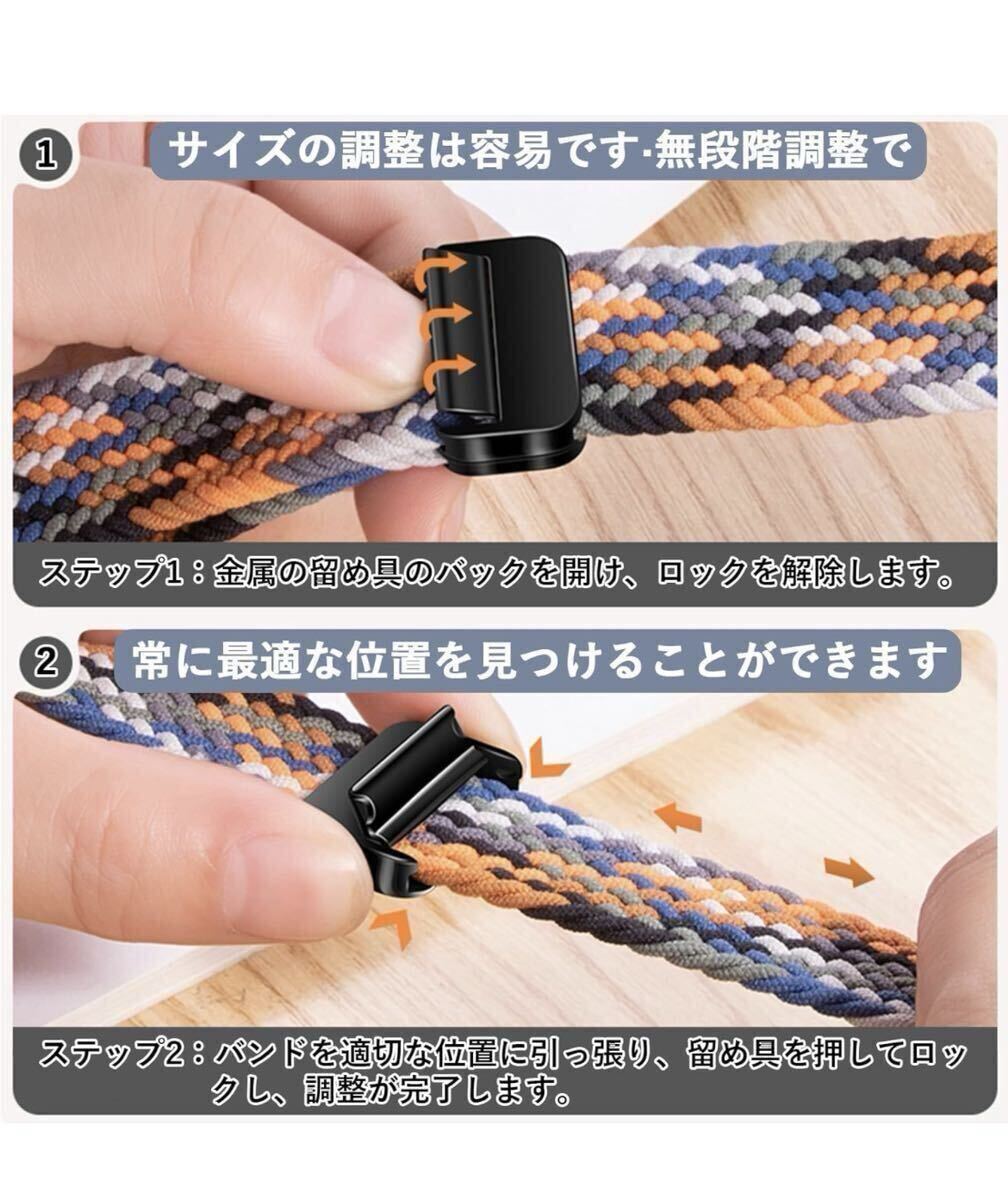 1 サイズの調整は容易です·無段階調整で

ステップ1：金属の留め具のバックを開け、ロックを解除します。

2 常に最適な位置を見つけることができます

ステップ2：バンドを適切な位置に引っ張り、留め具を押してロックし、調整が完了します。