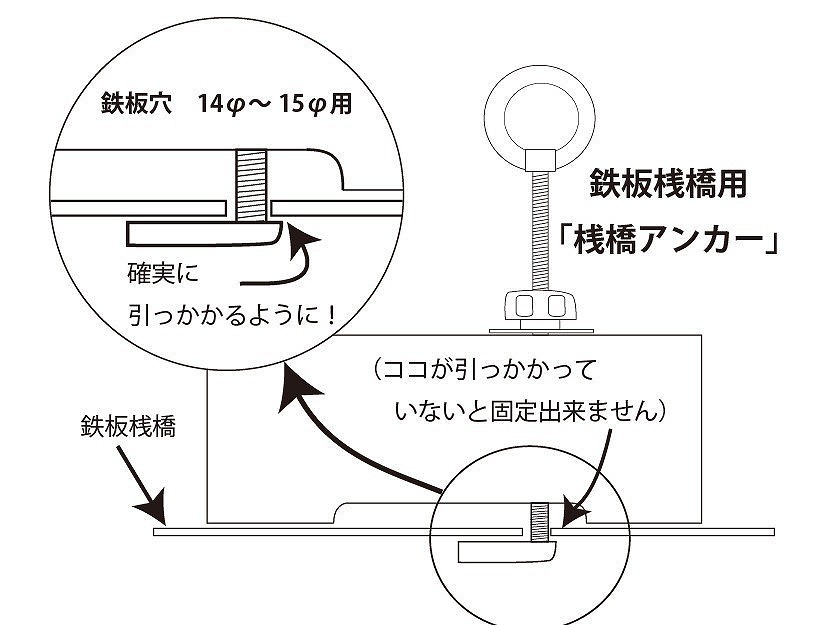 鉄板穴　14φ～15φ用

確実に
引っかかるように！

鉄板桟橋用
「桟橋アンカー」

（ココが引っかかって
いないと固定出来ません）

鉄板桟橋