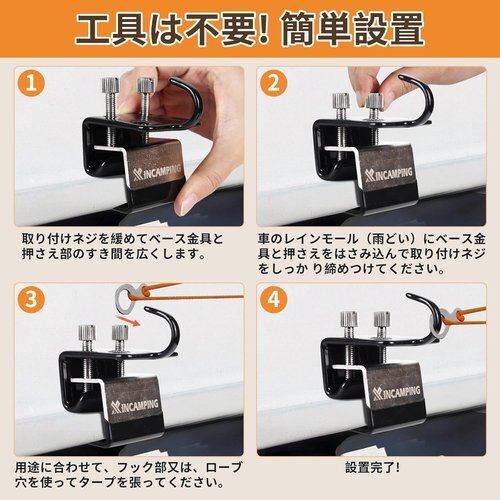 工具は不要! 簡単設置

1

XINCAMPING

取り付けネジを緩めてベース金具と押さえ部のすき間を広くします。

2

XINCAMPING

車のレインモール（雨どい）にベース金具と押さえをはさみ込んで取り付けネジをしっか り締めつけてください。

3

XINCAMPING

用途に合わせて、フック部又は、ロープ穴を使ってタープを張ってください。

4

XINCAMPING

設置完了!