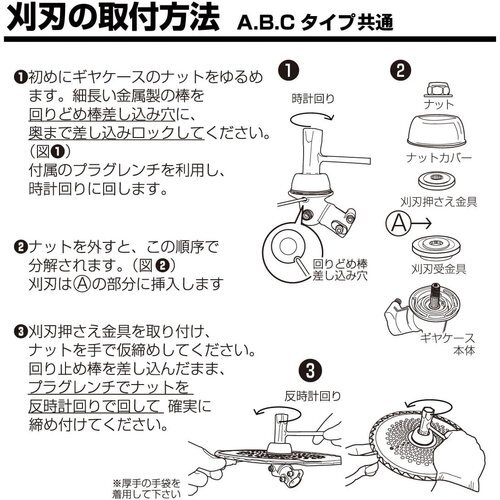 刈刃の取付方法 A.B.C タイプ共通

❶初めにギヤケースのナットをゆるめます。細長い金属製の棒を回りどめ棒差し込み穴に、奥まで差し込みロックしてください。(図❶)
付属のプラグレンチを利用し、時計回りに回します。

❷ナットを外すと、この順序で分解されます。(図❷)
刈刃はⒶの部分に挿入します

❸刈刃押さえ金具を取り付け、ナットを手で仮締めしてください。回り止め棒を差し込んだまま、プラグレンチでナットを反時計回りで回して 確実に締め付けてください。

❶
時計回り
回りどめ棒差し込み穴

❷
ナット
ナットカバー
刈刃押さえ金具
Ⓐ→
刈刃受金具
ギヤケース本体

❸
反時計回り
※厚手の手袋を着用して下さい