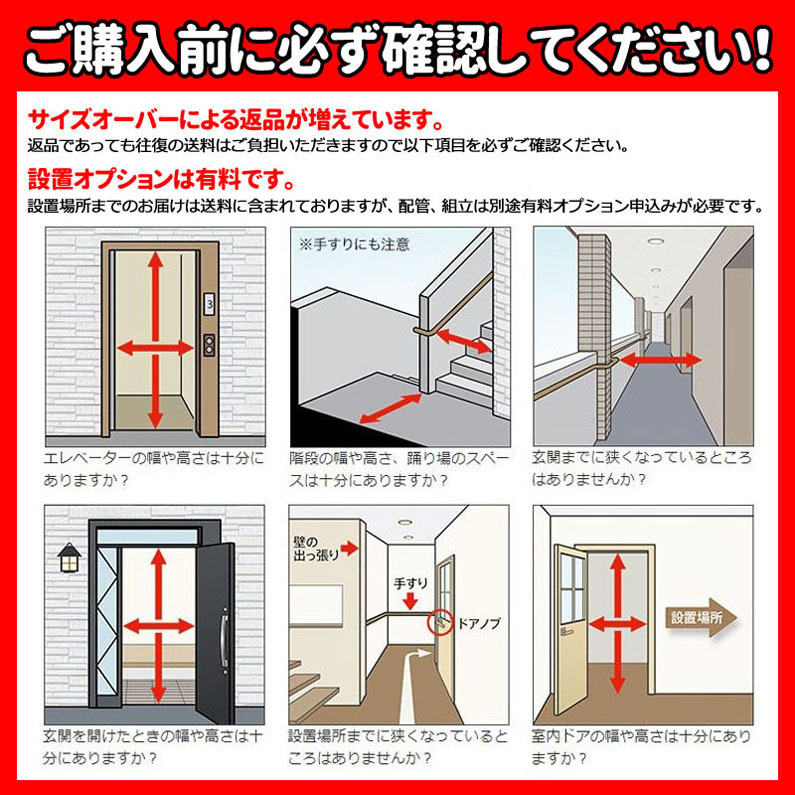 ご購入前に必ず確認してください!

サイズオーバーによる返品が増えています。
返品であっても往復の送料はご負担いただきますので以下項目を必ずご確認ください。

設置オプションは有料です。
設置場所までのお届けは送料に含まれておりますが、配管、組立は別途有料オプション申込みが必要です。

3

エレベーターの幅や高さは十分にありますか？

※手すりにも注意

階段の幅や高さ、踊り場のスペースは十分にありますか？

玄関までに狭くなっているところはありませんか？

玄関を開けたときの幅や高さは十分にありますか？

壁の出っ張り

手すり

ドアノブ

設置場所までに狭くなっているところはありませんか？

設置場所

室内ドアの幅や高さは十分にありますか？