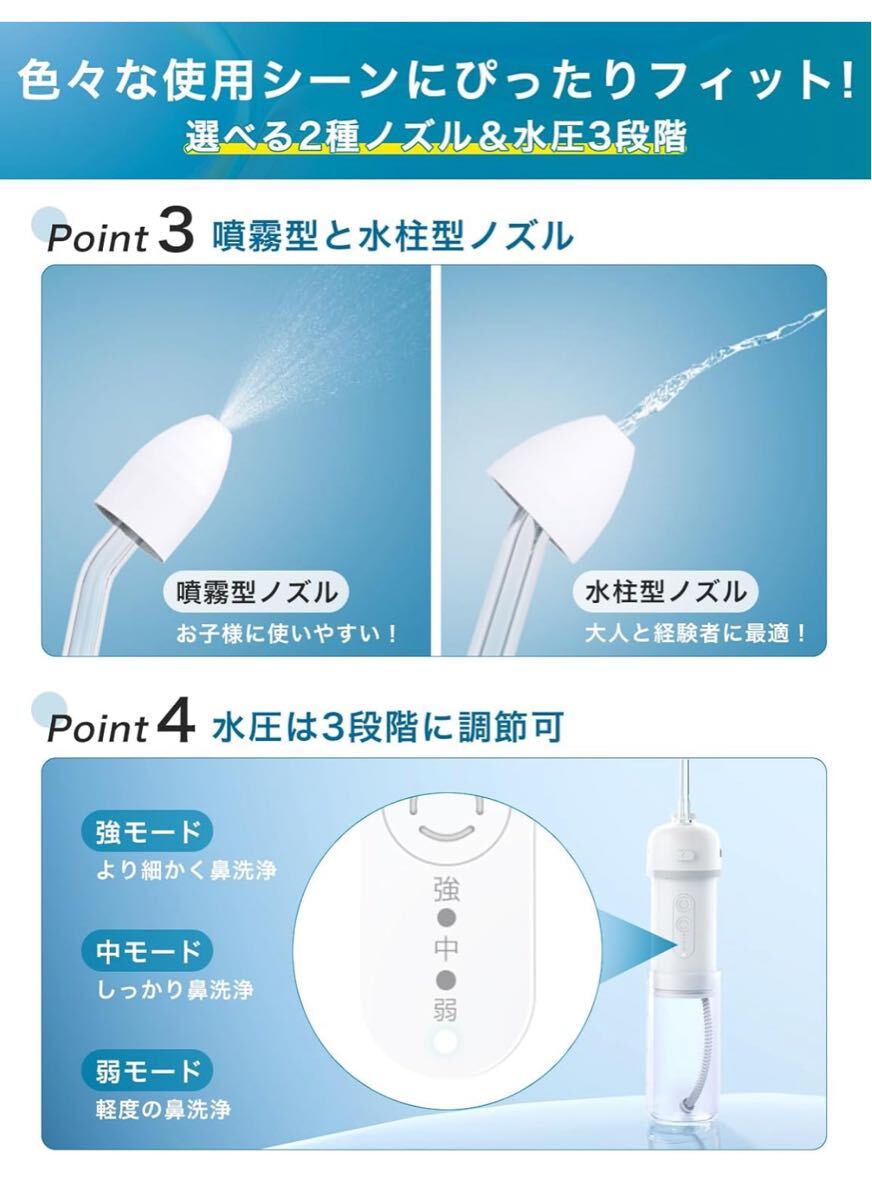 色々な使用シーンにぴったりフィット!
選べる2種ノズル＆水圧3段階

Point 3 噴霧型と水柱型ノズル

噴霧型ノズル
お子様に使いやすい！

水柱型ノズル
大人と経験者に最適！

Point 4 水圧は3段階に調節可

強モード
より細かく鼻洗浄

中モード
しっかり鼻洗浄

弱モード
軽度の鼻洗浄

強
中
弱