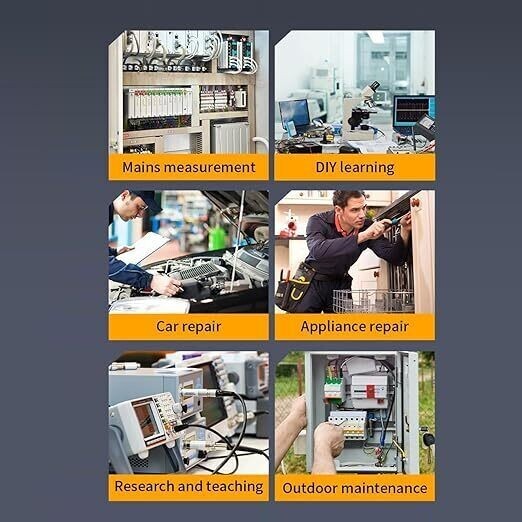 Mains measurement

DIY learning

Car repair

Appliance repair

Research and teaching

Outdoor maintenance