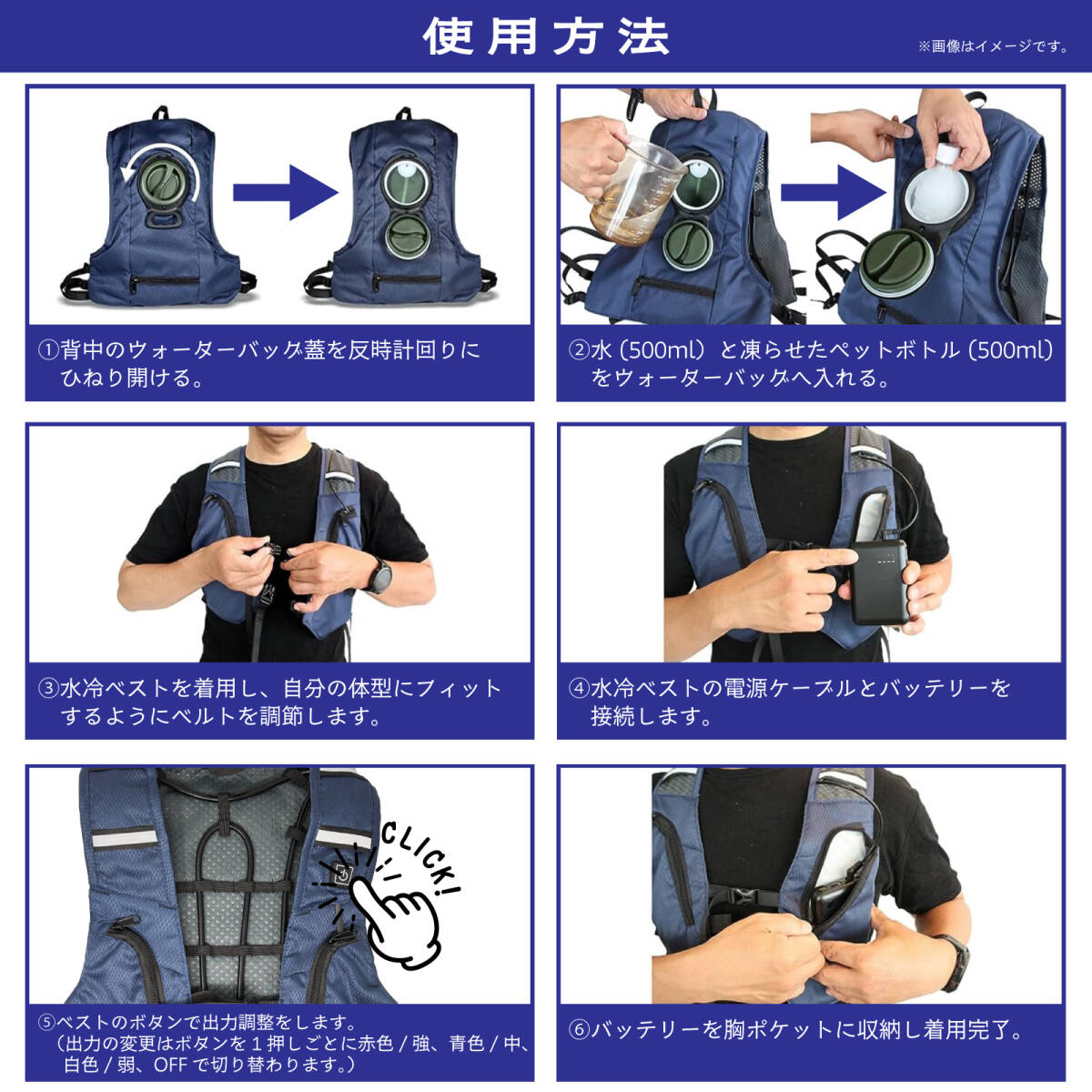 使用方法

※画像はイメージです。

①背中のウォーターバッグ蓋を反時計回りにひねり開ける。

②水（500ml）と凍らせたペットボトル（500ml）をウォーターバッグへ入れる。

③水冷ベストを着用し、自分の体型にフィットするようにベルトを調節します。

④水冷ベストの電源ケーブルとバッテリーを接続します。

CLICK!

⑤ベストのボタンで出力調整をします。
（出力の変更はボタンを１押しごとに赤色 / 強、青色 / 中、白色 / 弱、OFF で切り替わります。）

⑥バッテリーを胸ポケットに収納し着用完了。