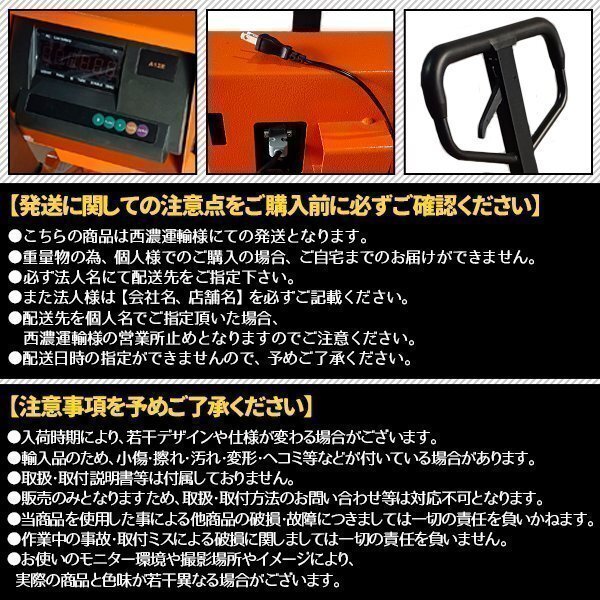 A12E

【発送に関しての注意点をご購入前に必ずご確認ください】
●こちらの商品は西濃運輸様にての発送となります。
●重量物の為、個人様でのご購入の場合、ご自宅までのお届けができません。
●必ず法人名にて配送先をご指定下さい。
●また法人様は【会社名、店舗名】を必ずご記載ください。
●配送先を個人名でご指定頂いた場合、西濃運輸様の営業所止めとなりますのでご注意ください。
●配送日時の指定ができませんので、予めご了承ください。

【注意事項を予めご了承ください】
●入荷時期により、若干デザインや仕様が変わる場合がございます。
●輸入品のため、小傷･擦れ･汚れ･変形･ヘコミ等などが付いている場合があります。
●取扱･取付説明書等は付属しておりません。
●販売のみとなりますため、取扱･取付方法のお問い合わせ等は対応不可となります。
●当商品を使用した事による他商品の破損･故障につきましては一切の責任を負いかねます。
●作業中の事故･取付ミスによる破損に関しましては一切の責任を負いません。
●お使いのモニター環境や撮影場所やイメージにより、実際の商品と色味が若干異なる場合がございます。