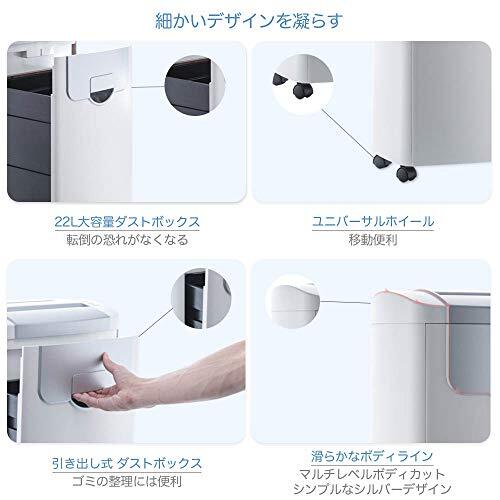 細かいデザインを凝らす

22L大容量ダストボックス
転倒の恐れがなくなる

ユニバーサルホイール
移動便利

引き出し式 ダストボックス
ゴミの整理には便利

滑らかなボディライン
マルチレベルボディカット
シンプルなシルバーデザイン