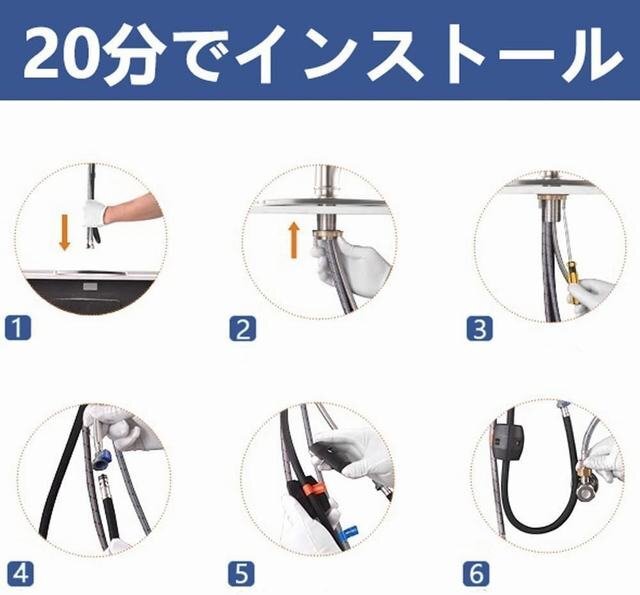 20分でインストール

1

2

3

4

5

6