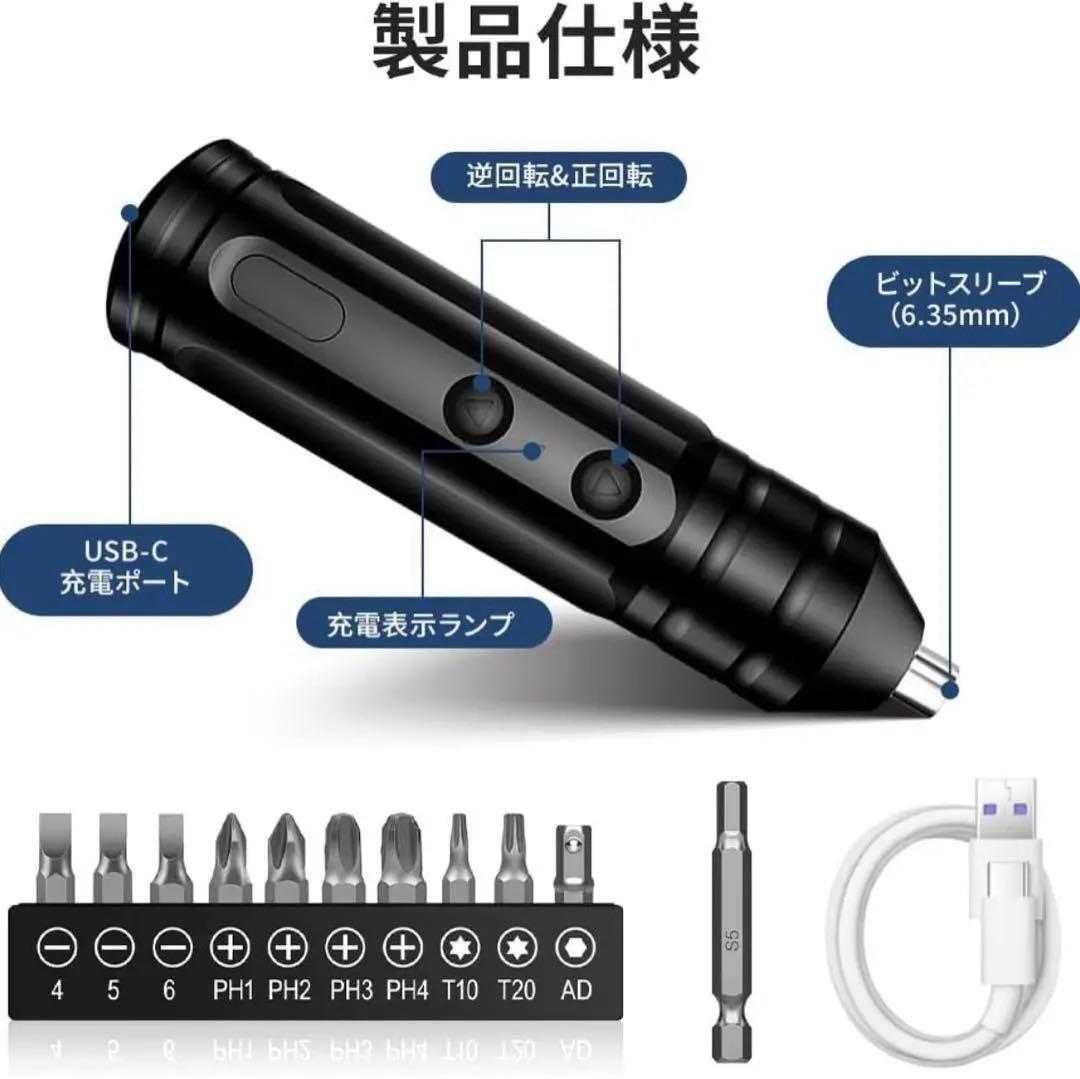 製品仕様

逆回転&正回転

ビットスリーブ
(6.35mm)

USB-C
充電ポート

充電表示ランプ

4 5 6 PH1 PH2 PH3 PH4 T10 T20 AD

S5