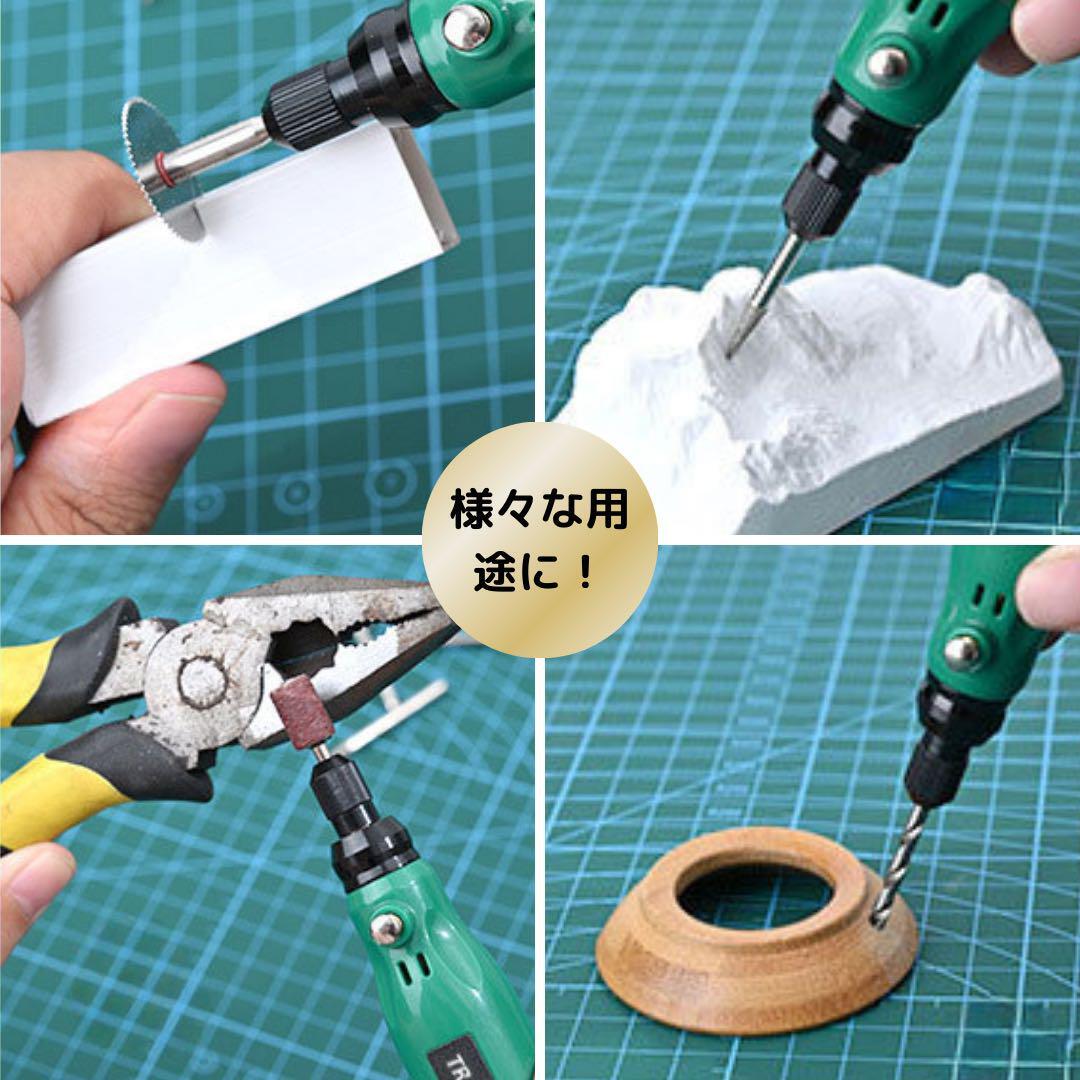 様々な用途に！

TR