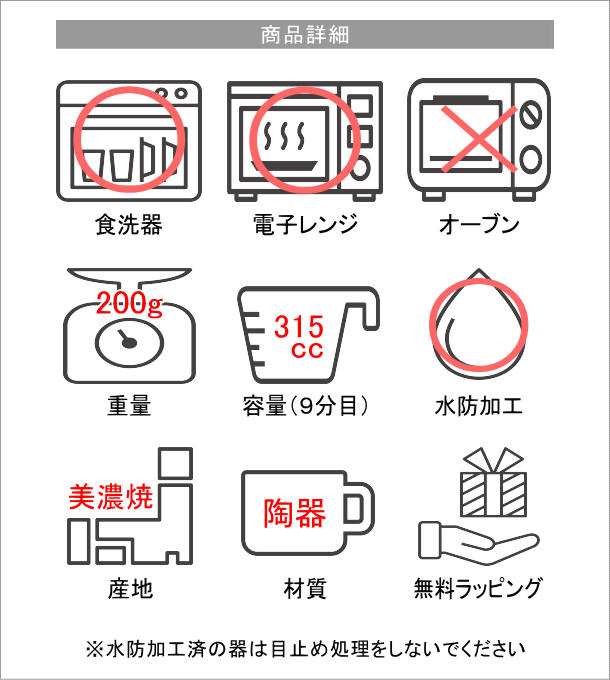 商品詳細

食洗器

電子レンジ

オーブン

200g

重量

315 cc

容量(9分目)

水防加工

美濃焼

産地

陶器

材質

無料ラッピング

※水防加工済の器は目止め処理をしないでください