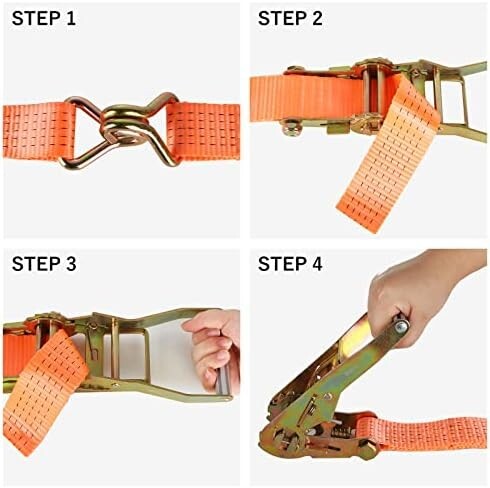 STEP 1

STEP 2

STEP 3

STEP 4