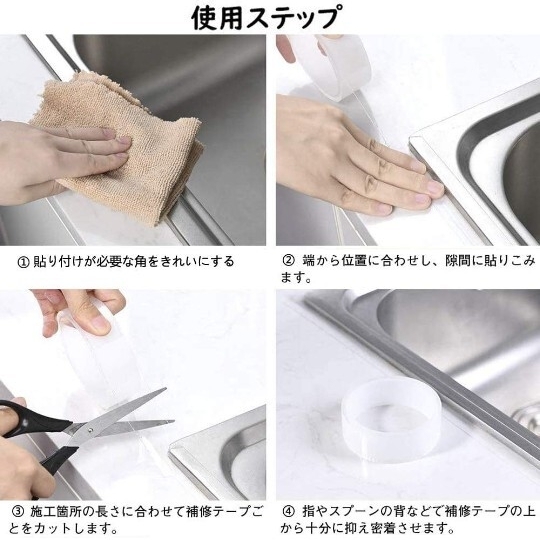 使用ステップ

① 貼り付けが必要な角をきれいにする

② 端から位置に合わせし、隙間に貼りこみます。

③ 施工箇所の長さに合わせて補修テープごとをカットします。

④ 指やスプーンの背などで補修テープの上から十分に抑え密着させます。