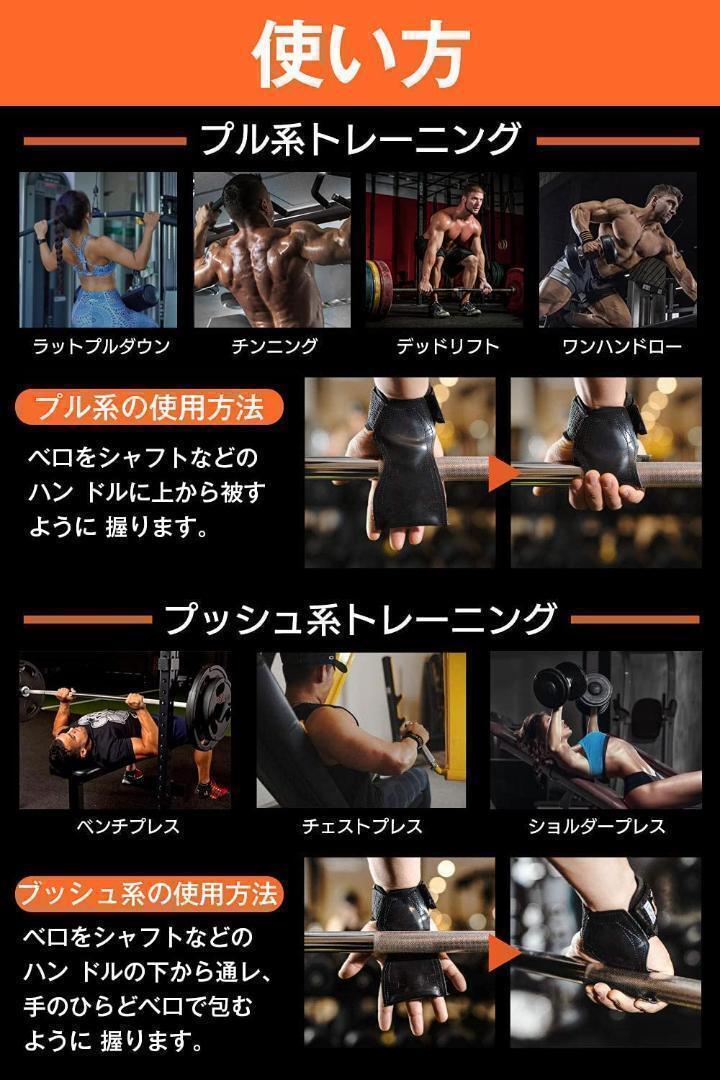 使い方

プル系トレーニング

ラットプルダウン

チンニング

デッドリフト

ワンハンドロー

プル系の使用方法

ベロをシャフトなどのハン ドルに上から被すように 握ります。

プッシュ系トレーニング

ベンチプレス

チェストプレス

ショルダープレス

ブッシュ系の使用方法

ベロをシャフトなどのハン ドルの下から通レ、手のひらどベロで包むように 握ります。