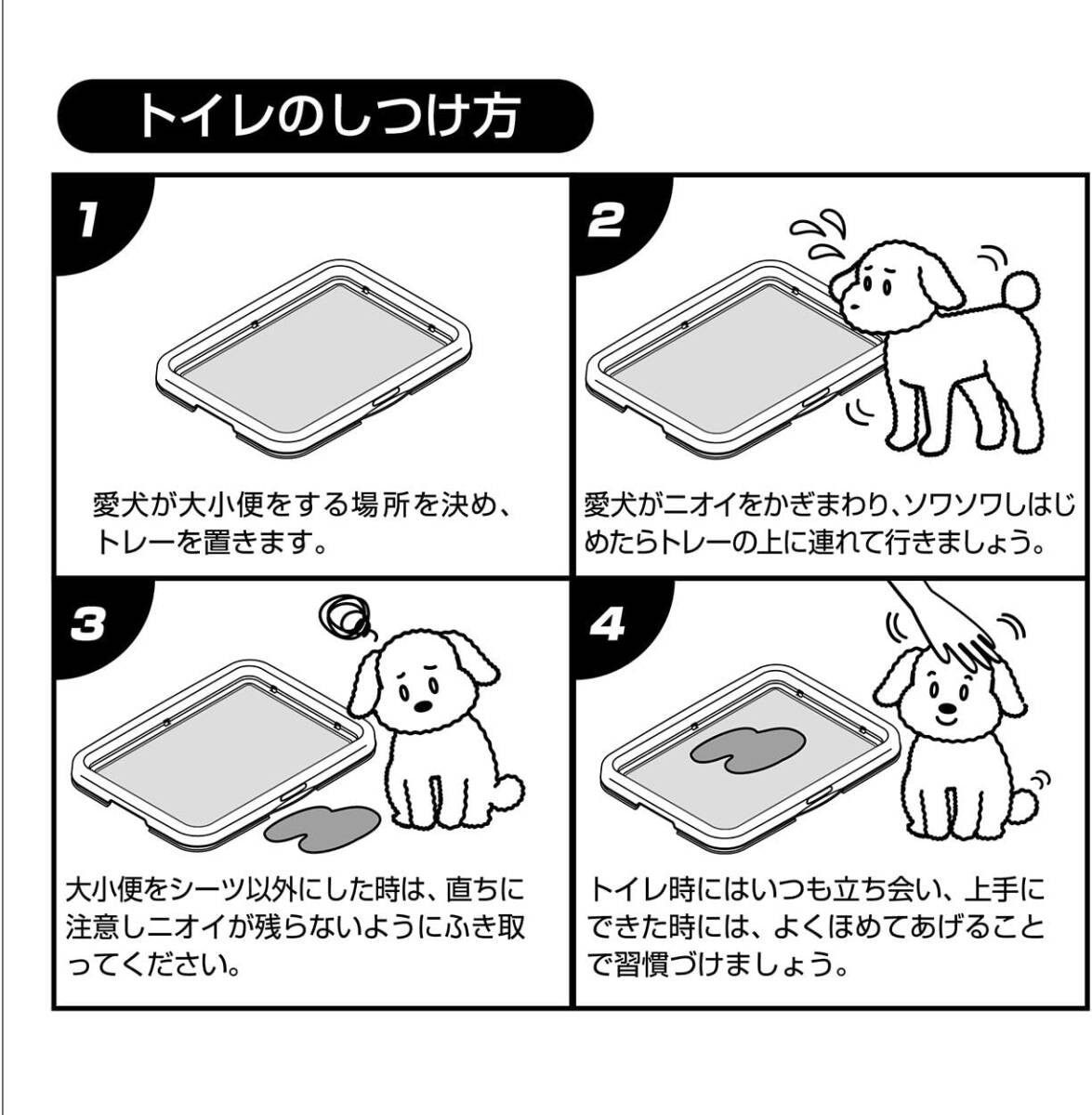 トイレのしつけ方

1

愛犬が大小便をする場所を決め、トレーを置きます。

2

愛犬がニオイをかぎまわり、ソワソワしはじめたらトレーの上に連れて行きましょう。

3

大小便をシーツ以外にした時は、直ちに注意しニオイが残らないようにふき取ってください。

4

トイレ時にはいつも立ち会い、上手にできた時には、よくほめてあげることで習慣づけましょう。